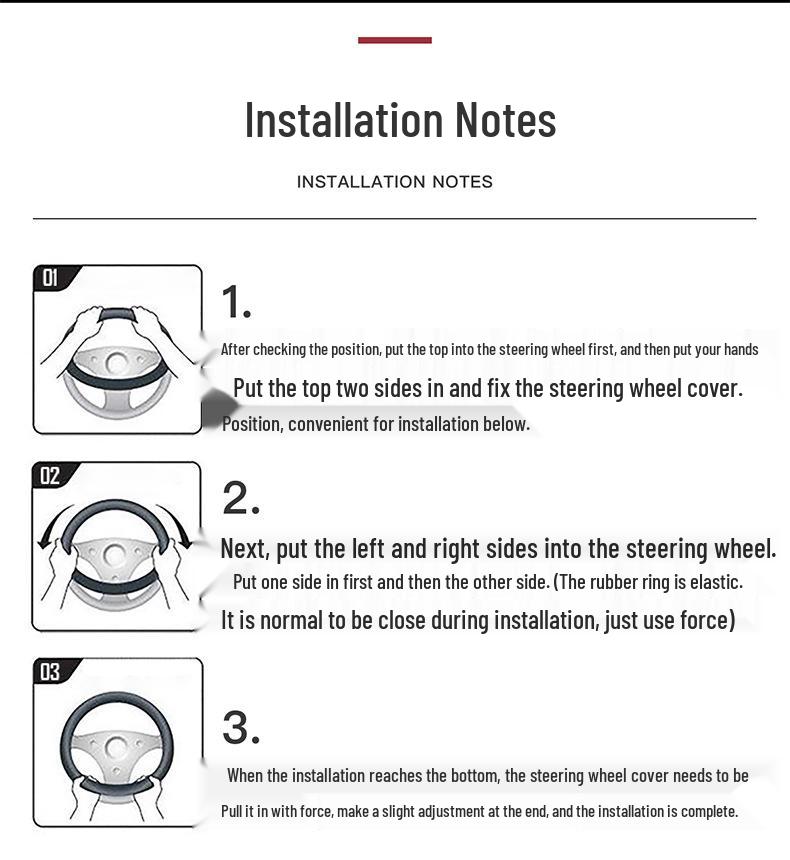 Installation Notes

INSTALLATION NOTES

01

1.

After checking the position, put the top into the steering wheel first, and then put your hands

Put the top two sides in and fix the steering wheel cover.

Position, convenient for installation below.

02

2.

Next, put the left and right sides into the steering wheel.

Put one side in first and then the other side. (The rubber ring is elastic.

It is normal to be close during installation, just use force)

03

3.

When the installation reaches the bottom, the steering wheel cover needs to be

Pull it in with force, make a slight adjustment at the end, and the installation is complete.