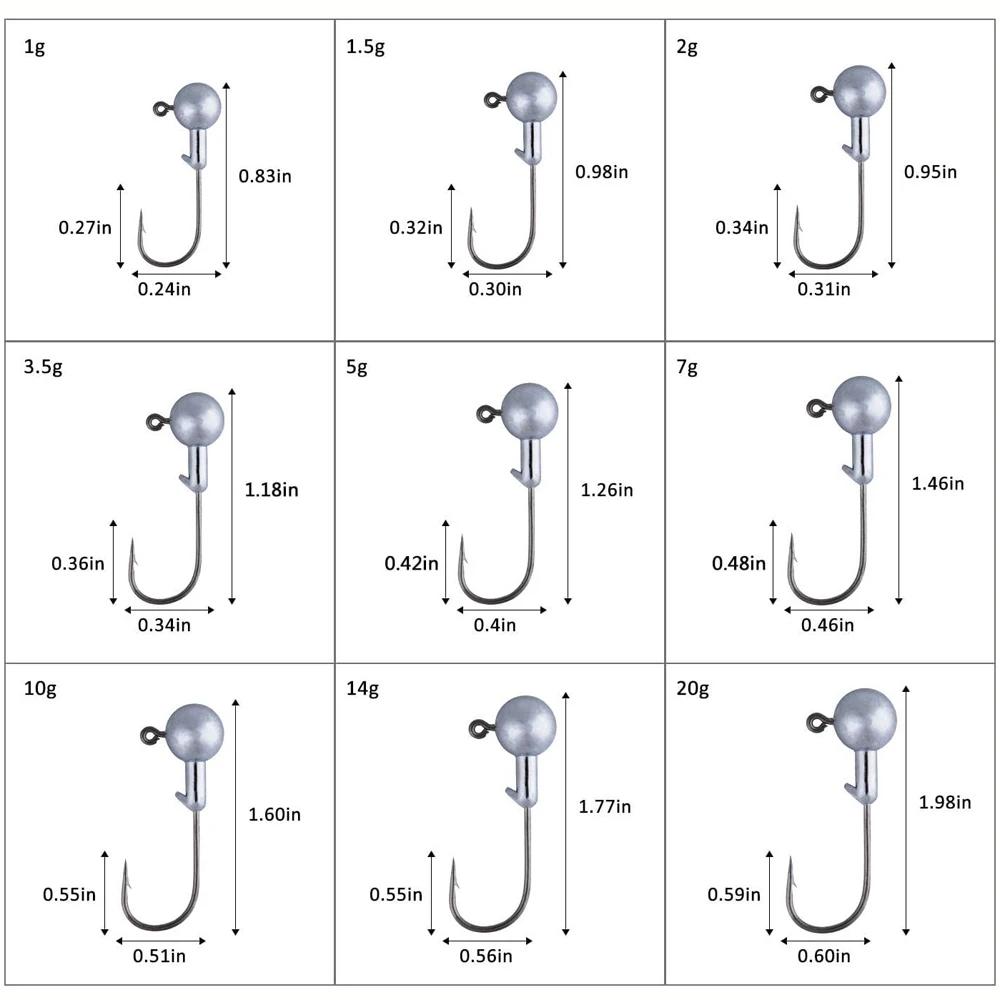 1g
0.83in
0.27in
0.24in

1.5g
0.98in
0.32in
0.30in

2g
0.95in
0.34in
0.31in

3.5g
1.18in
0.36in
0.34in

5g
1.26in
0.42in
0.4in

7g
1.46in
0.48in
0.46in

10g
1.60in
0.55in
0.51in

14g
1.77in
0.55in
0.56in

20g
1.98in
0.59in
0.60in