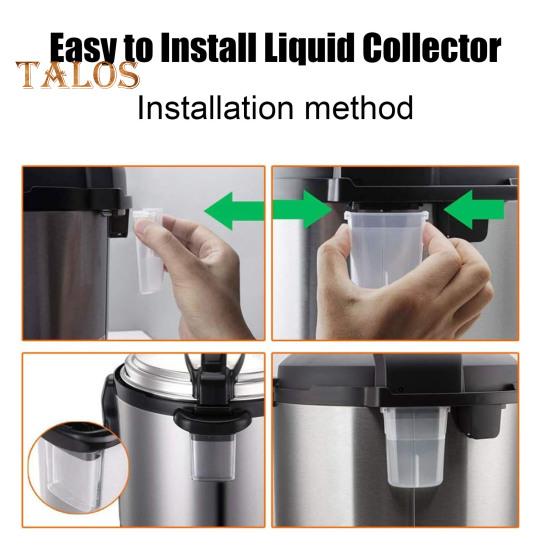 Easy to Install Liquid Collector

TALOS

Installation method