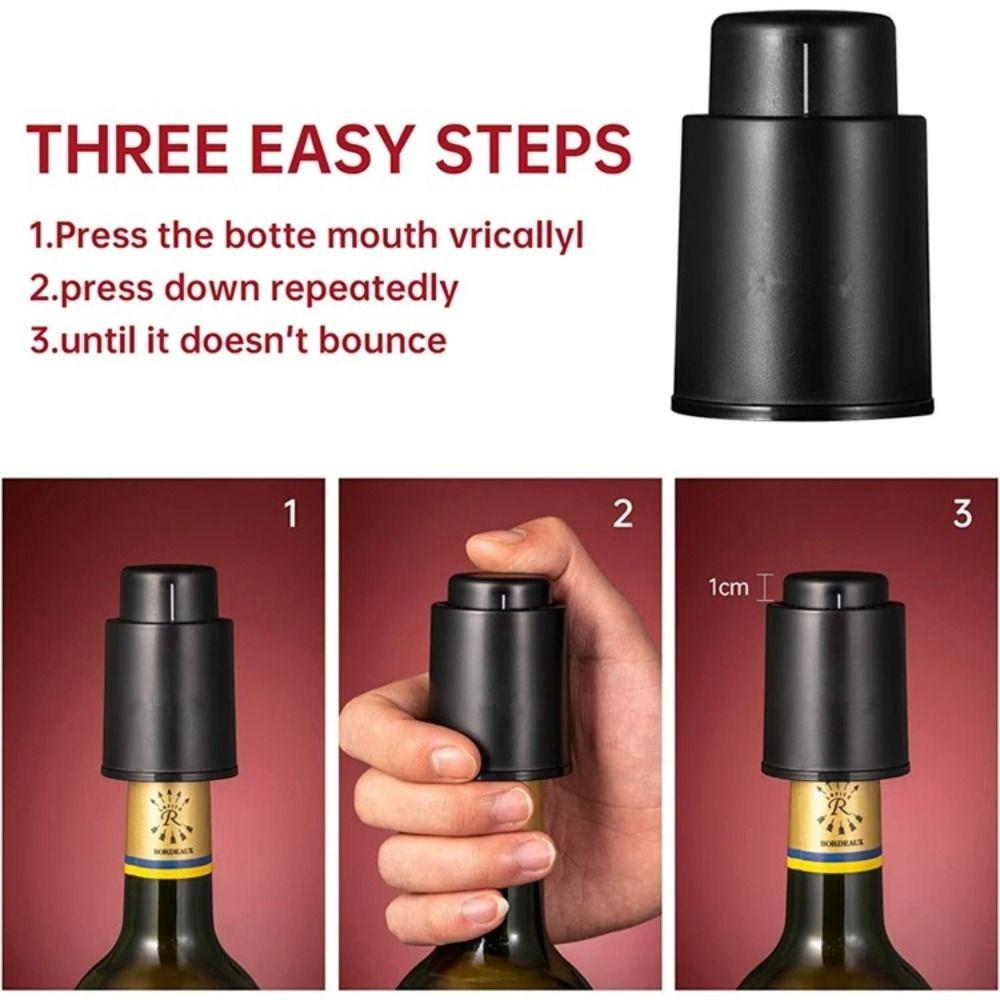 THREE EASY STEPS

1.Press the botte mouth vricallyl
2.press down repeatedly
3.until it doesn't bounce

1

R
BORDEAUX

2

3

1cm

R
BORDEAUX