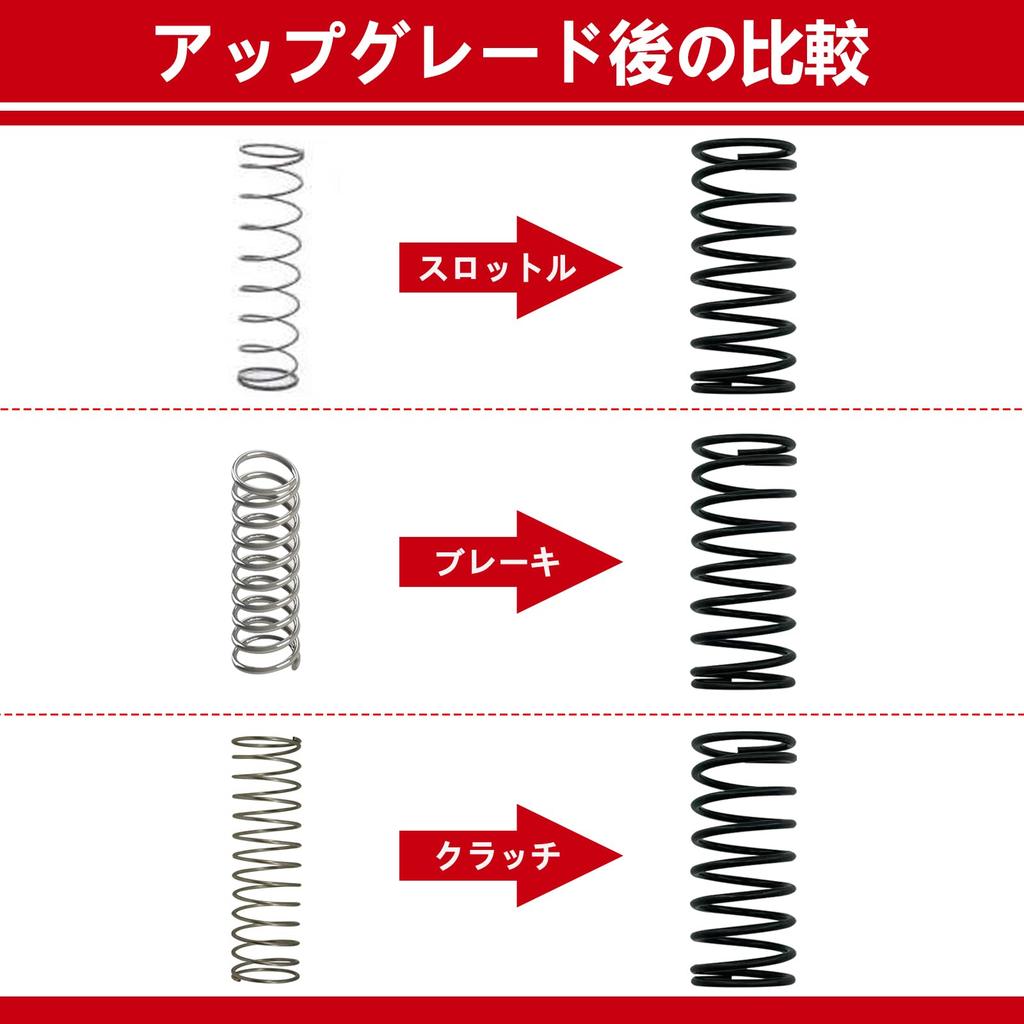 アップグレード後の比較

スロットル

ブレーキ

クラッチ