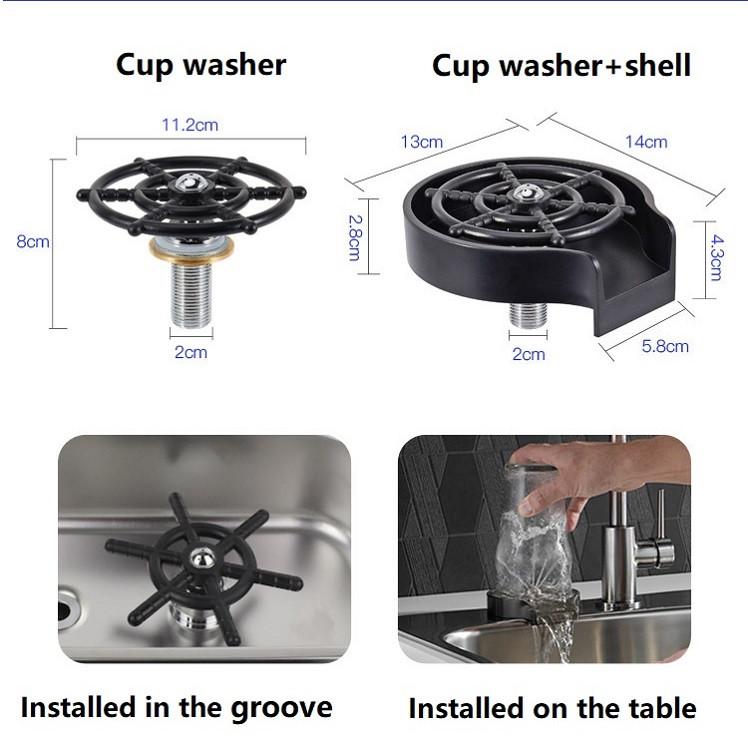 Cup washer

11.2cm

8cm

2cm

Cup washer+shell

13cm

14cm

2.8cm

4.3cm

2cm

5.8cm

Installed in the groove

Installed on the table