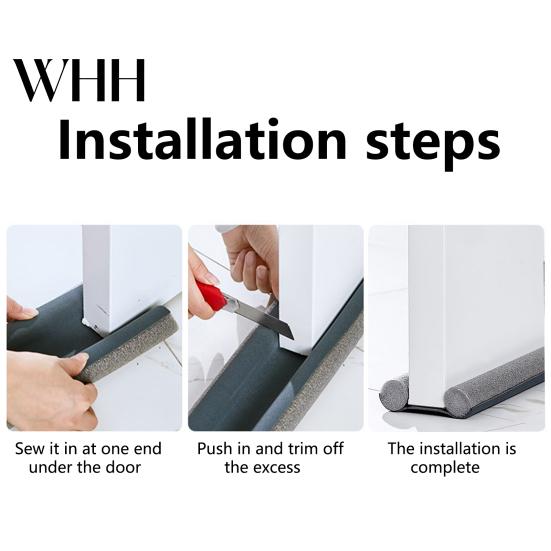 WHH

Installation steps

Sew it in at one end under the door

Push in and trim off the excess

The installation is complete