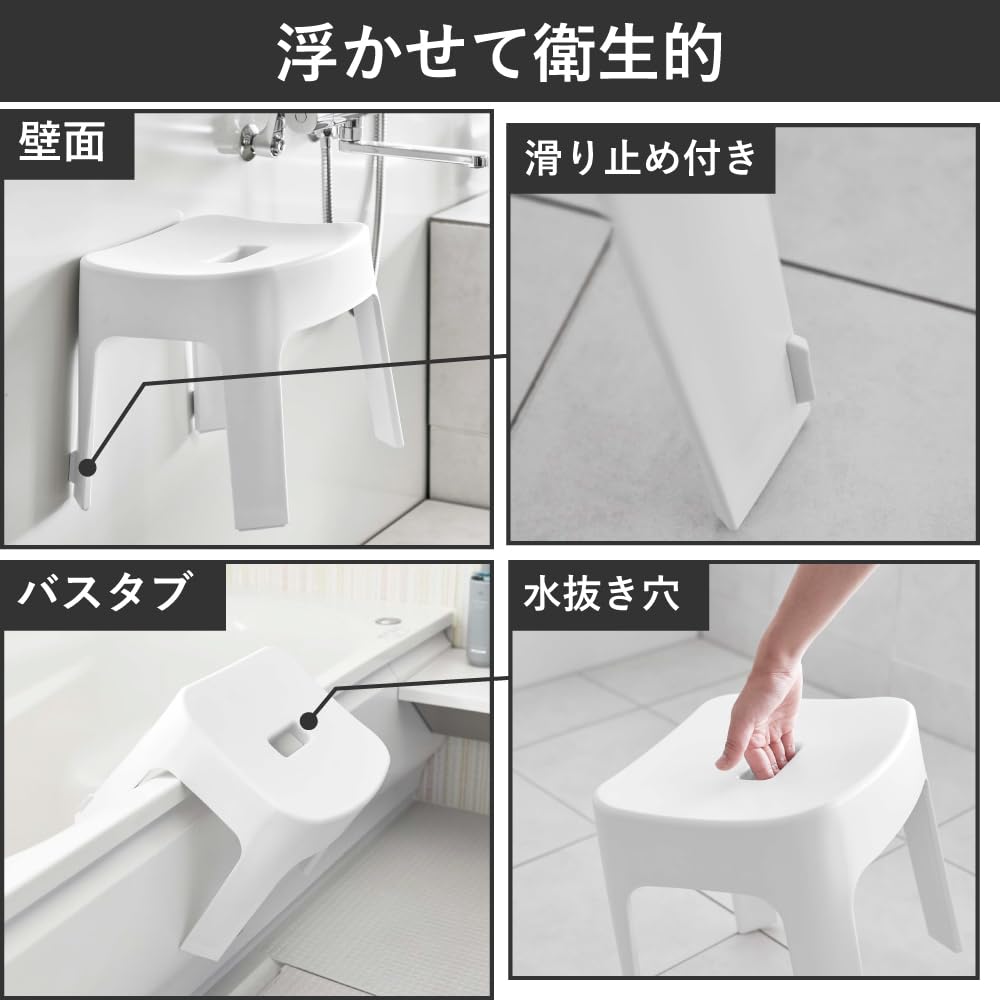 浮かせて衛生的

壁面

滑り止め付き

バスタブ

水抜き穴