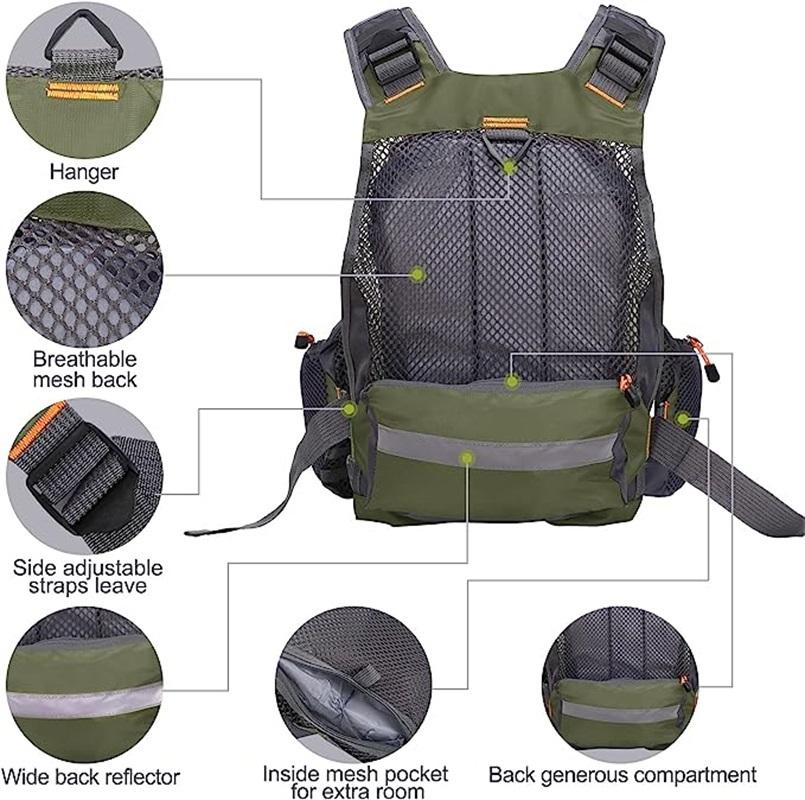 Hanger

Breathable mesh back

Side adjustable straps leave

Wide back reflector

Inside mesh pocket for extra room

Back generous compartment