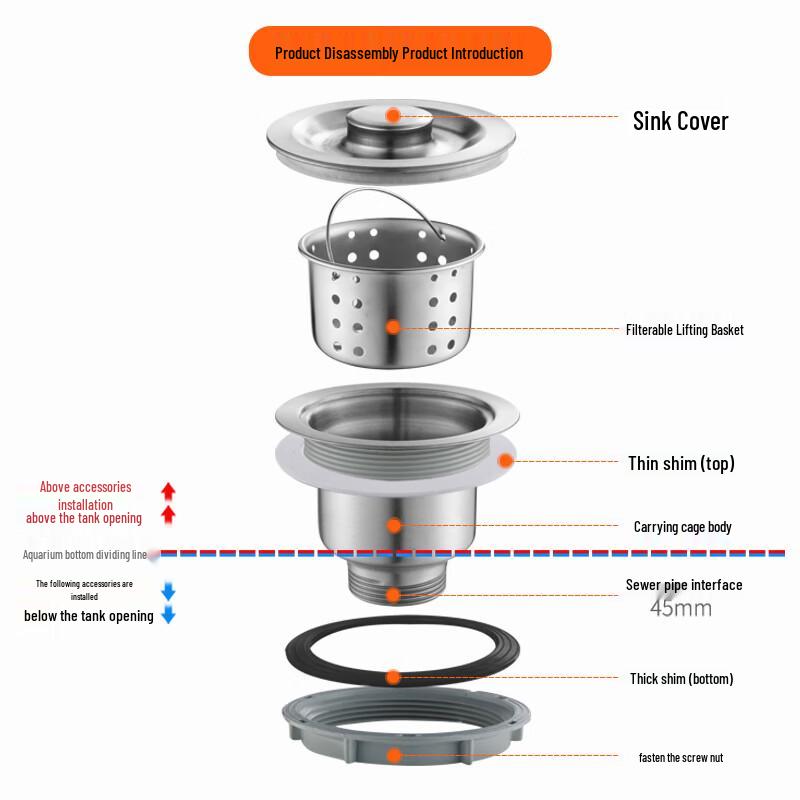 Product Disassembly Product Introduction

Sink Cover

Filterable Lifting Basket

Thin shim (top)

Above accessories installation above the tank opening

Carrying cage body

Aquarium bottom dividing line

The following accessories are installed below the tank opening

Sewer pipe interface

45mm

Thick shim (bottom)

fasten the screw nut