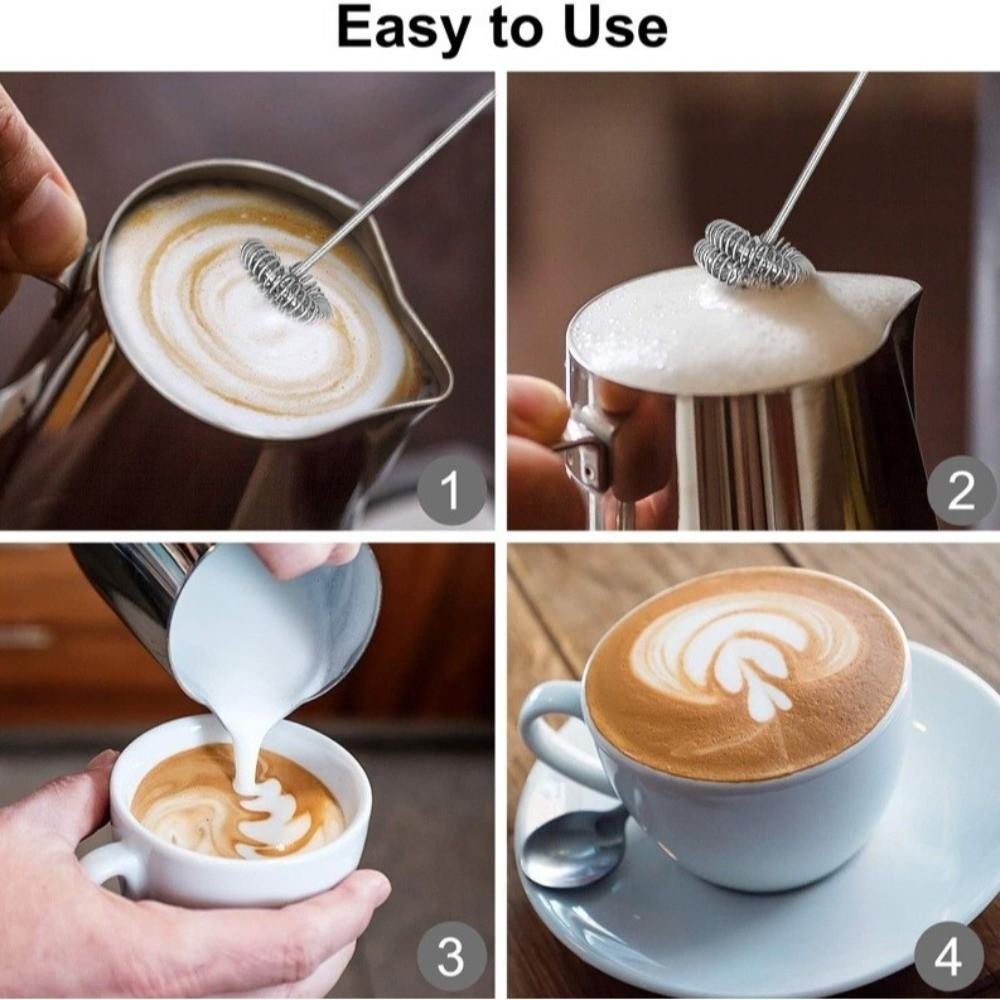 Easy to Use

1

2

3

4