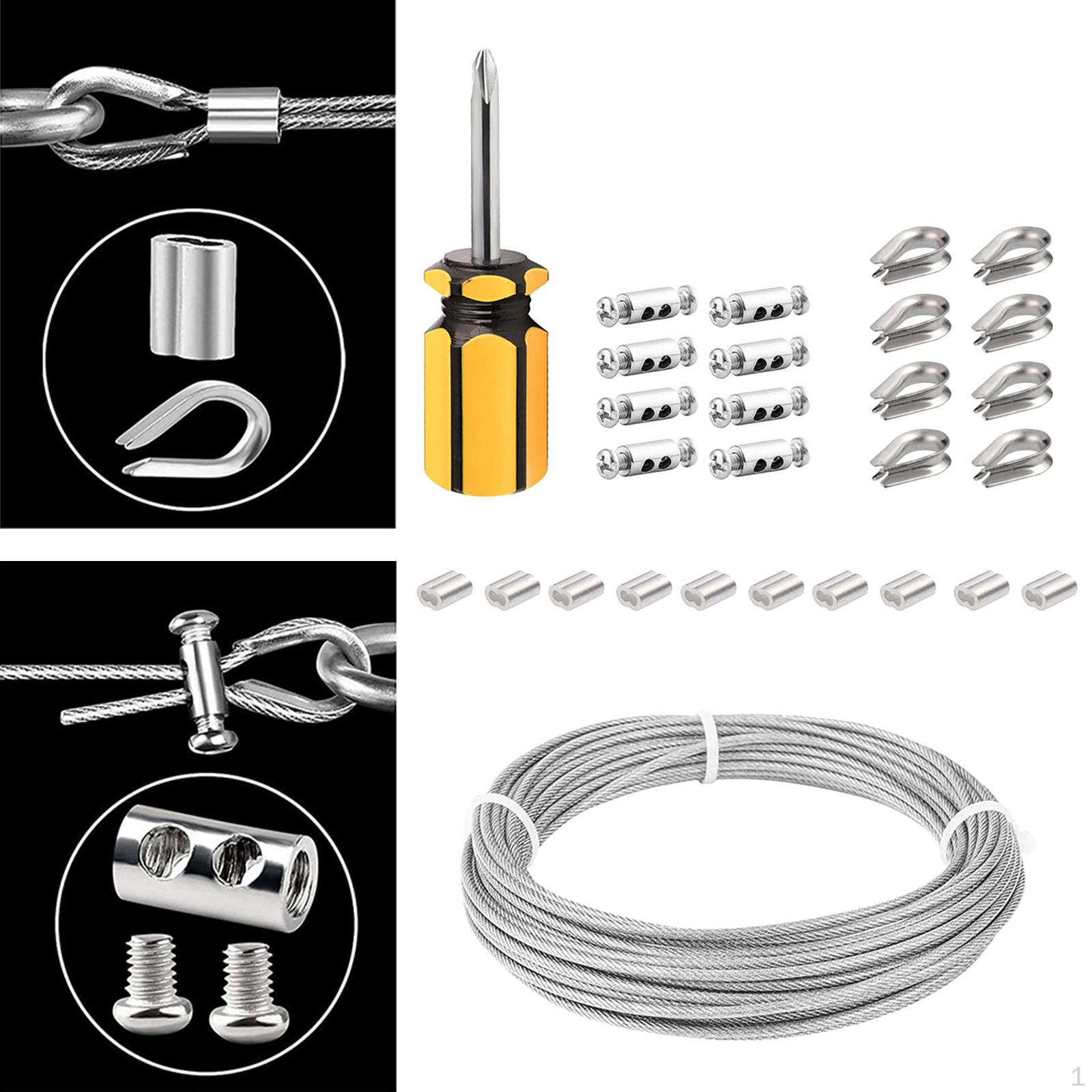 1