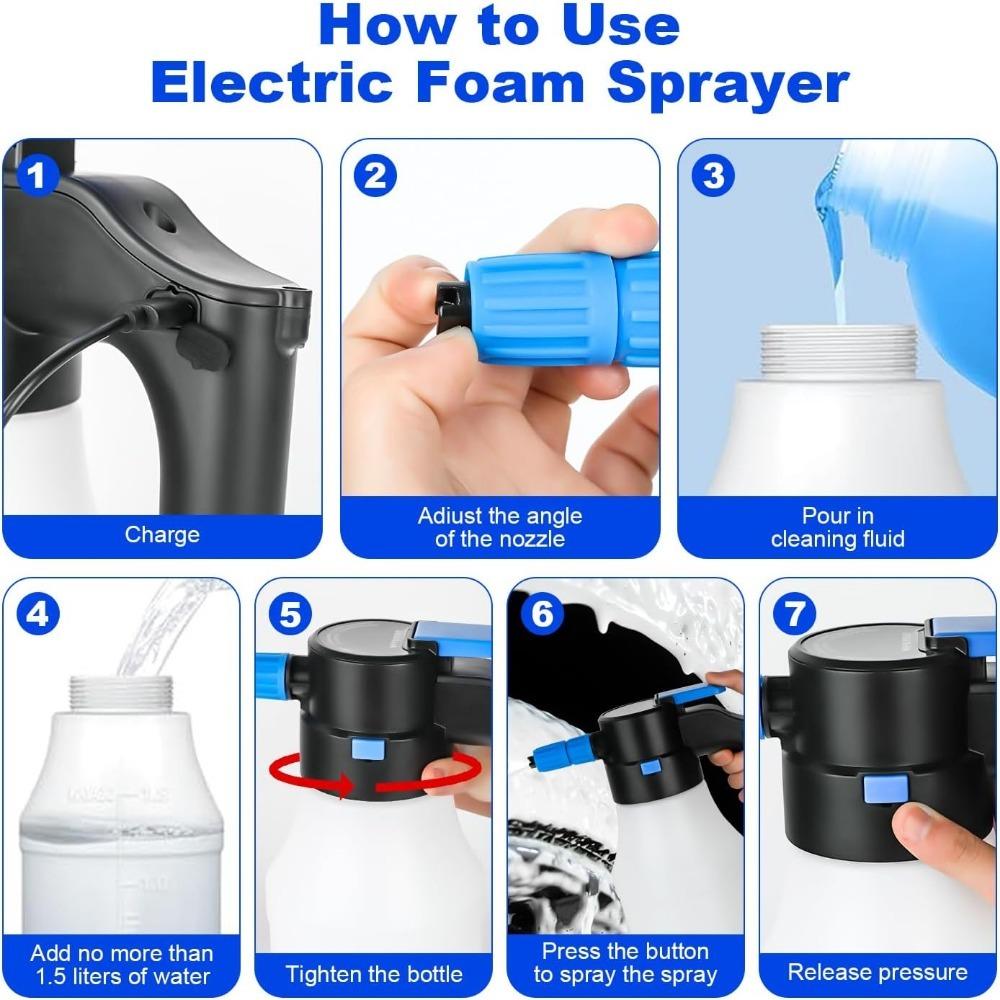 How to Use
Electric Foam Sprayer

1
Charge

2
Adiust the angle of the nozzle

3
Pour in cleaning fluid

4
Add no more than 1.5 liters of water

5
Tighten the bottle

6
Press the button to spray the spray

7
Release pressure