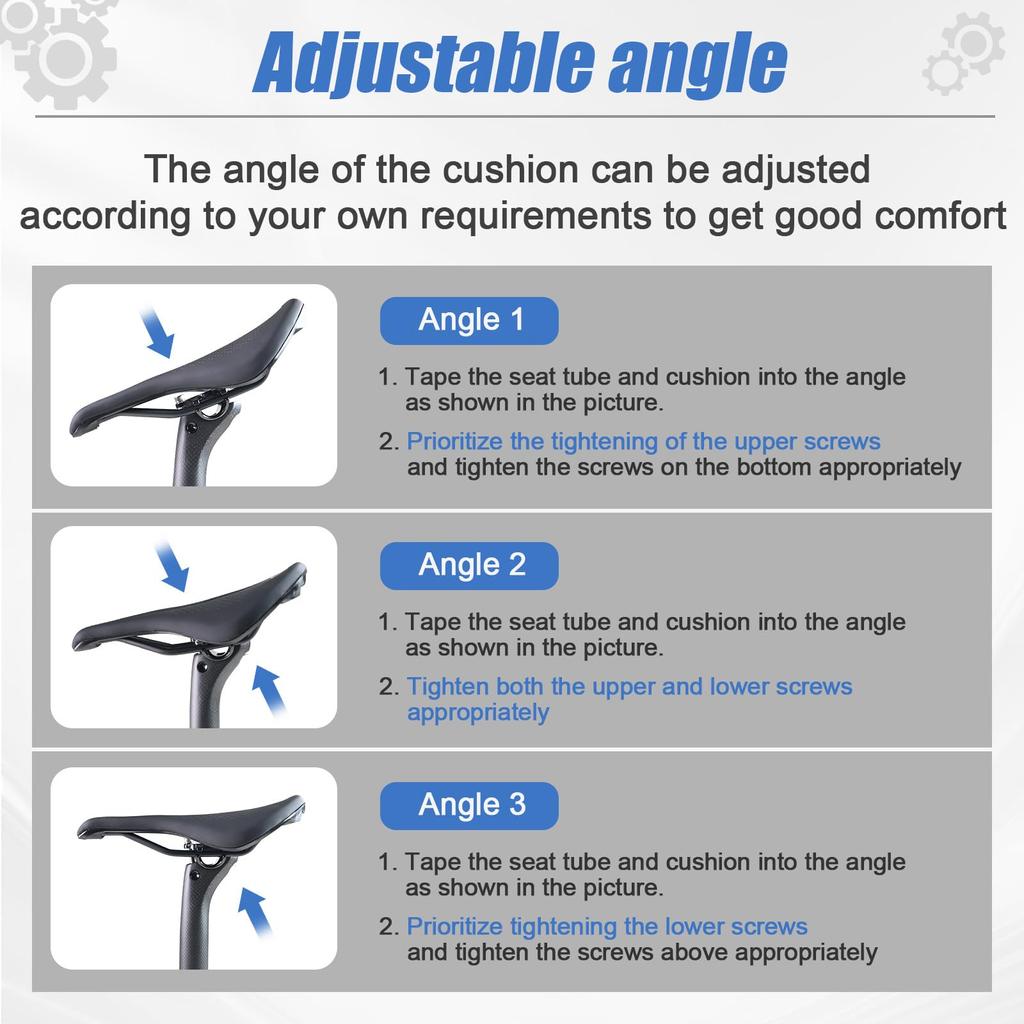 Adjustable angle

The angle of the cushion can be adjusted according to your own requirements to get good comfort

Angle 1

1. Tape the seat tube and cushion into the angle as shown in the picture.

2. Prioritize the tightening of the upper screws and tighten the screws on the bottom appropriately

Angle 2

1. Tape the seat tube and cushion into the angle as shown in the picture.

2. Tighten both the upper and lower screws appropriately

Angle 3

1. Tape the seat tube and cushion into the angle as shown in the picture.

2. Prioritize tightening the lower screws and tighten the screws above appropriately