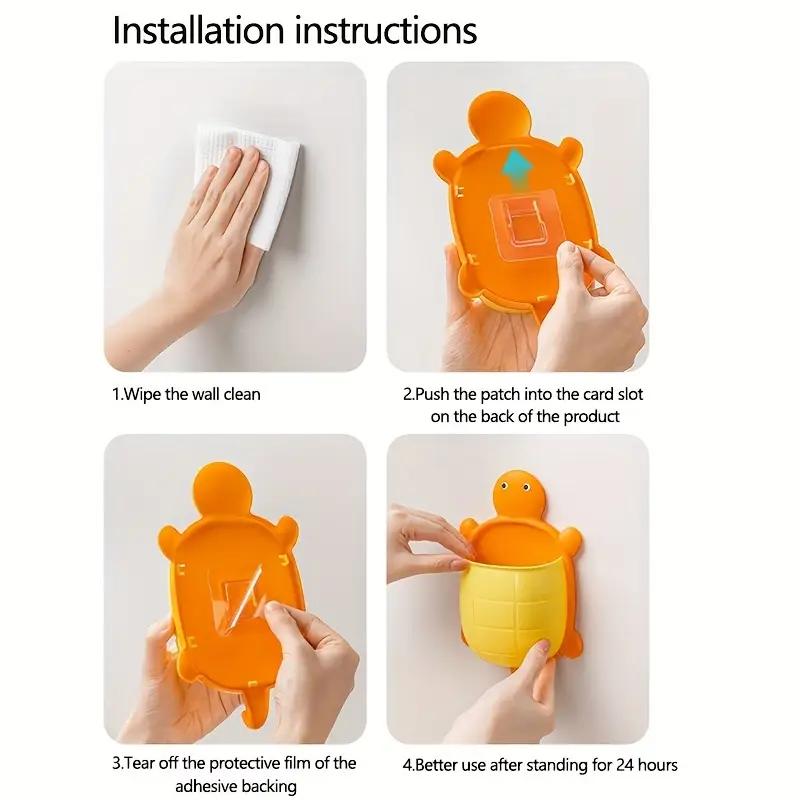 Installation instructions

1.Wipe the wall clean

2.Push the patch into the card slot on the back of the product

3.Tear off the protective film of the adhesive backing

4.Better use after standing for 24 hours