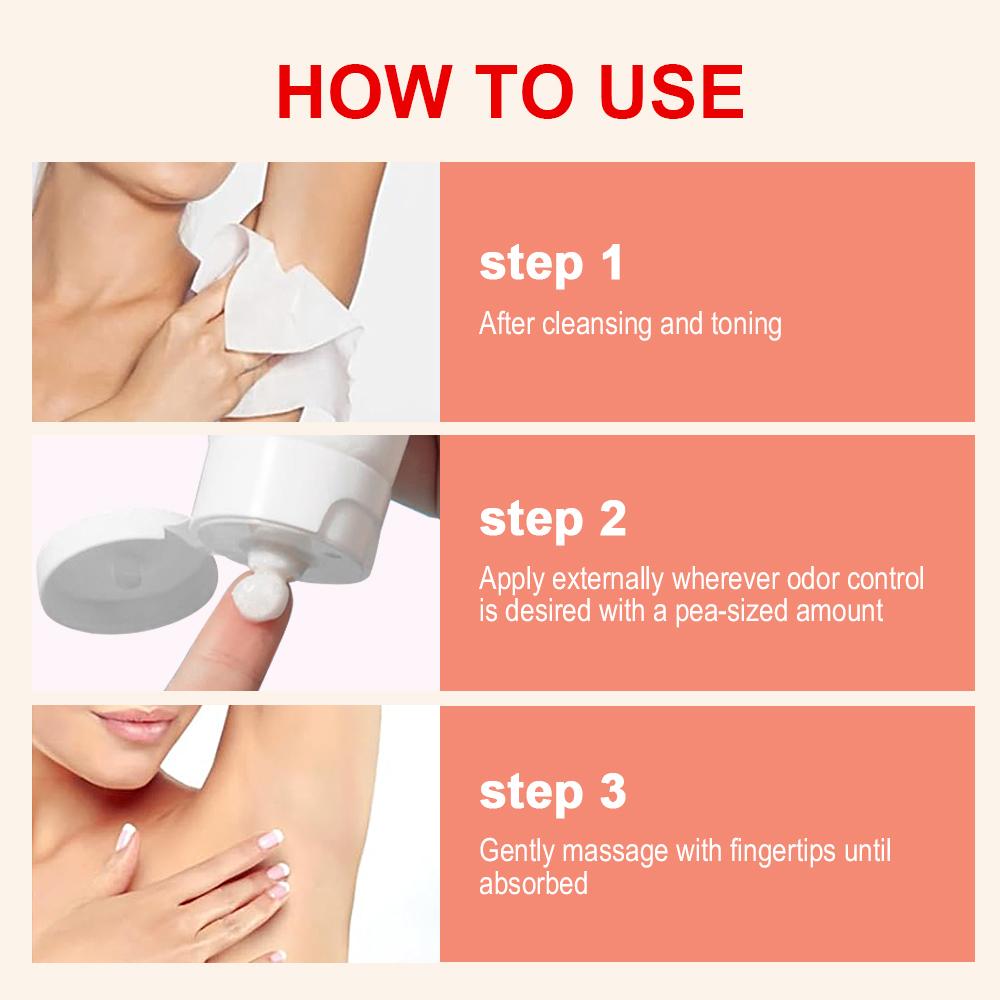 HOW TO USE

step 1

After cleansing and toning

step 2

Apply externally wherever odor control is desired with a pea-sized amount

step 3

Gently massage with fingertips until absorbed