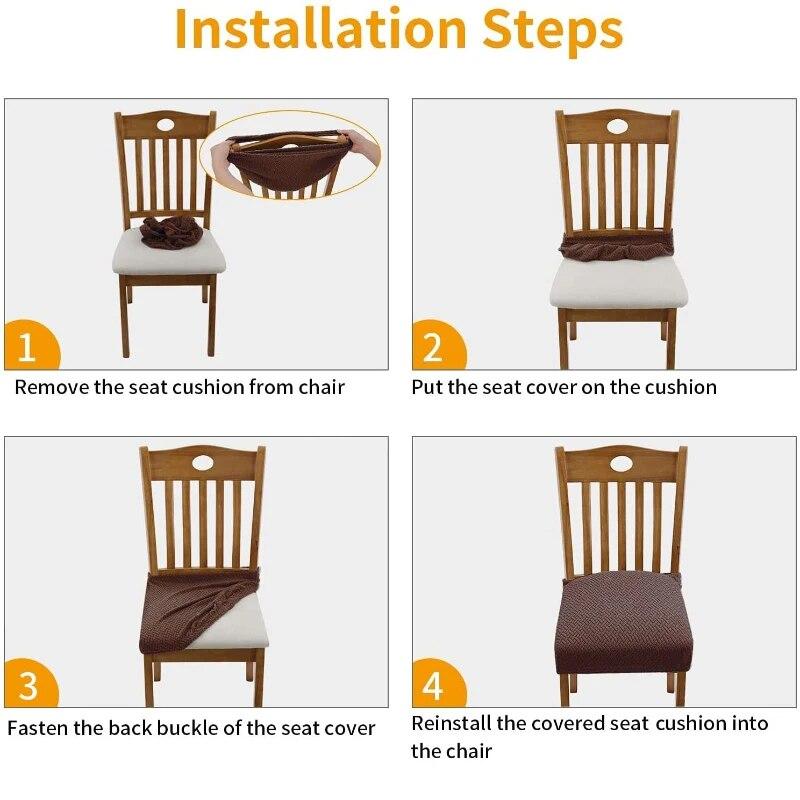 Installation Steps

1
Remove the seat cushion from chair

2
Put the seat cover on the cushion

3
Fasten the back buckle of the seat cover

4
Reinstall the covered seat cushion into the chair