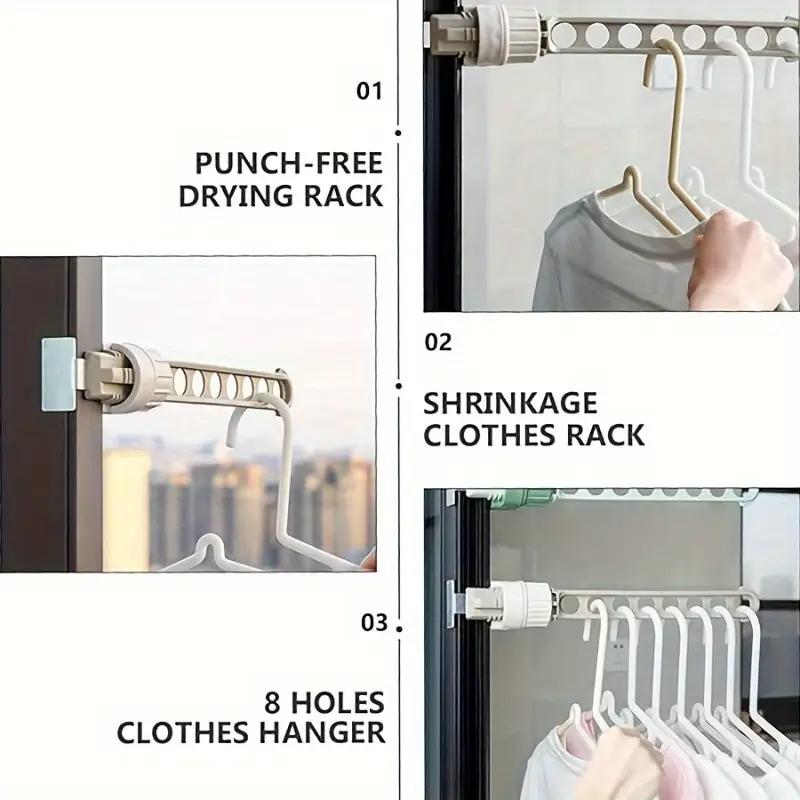 01

PUNCH-FREE DRYING RACK

02

SHRINKAGE CLOTHES RACK

03

8 HOLES CLOTHES HANGER