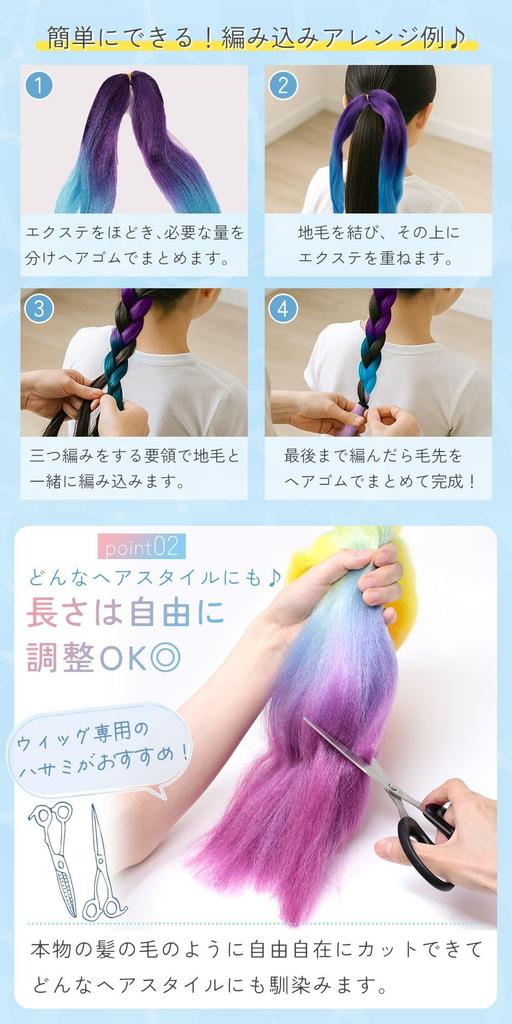 簡単にできる！編み込みアレンジ例♪

1
エクステをほどき、必要な量を分けヘアゴムでまとめます。

2
地毛を結び、その上にエクステを重ねます。

3
三つ編みをする要領で地毛と一緒に編み込みます。

4
最後まで編んだら毛先をヘアゴムでまとめて完成！

point02
どんなヘアスタイルにも♪
長さは自由に調整OK◎

ウィッグ専用のハサミがおすすめ！

本物の髪の毛のように自由自在にカットできてどんなヘアスタイルにも馴染みます。