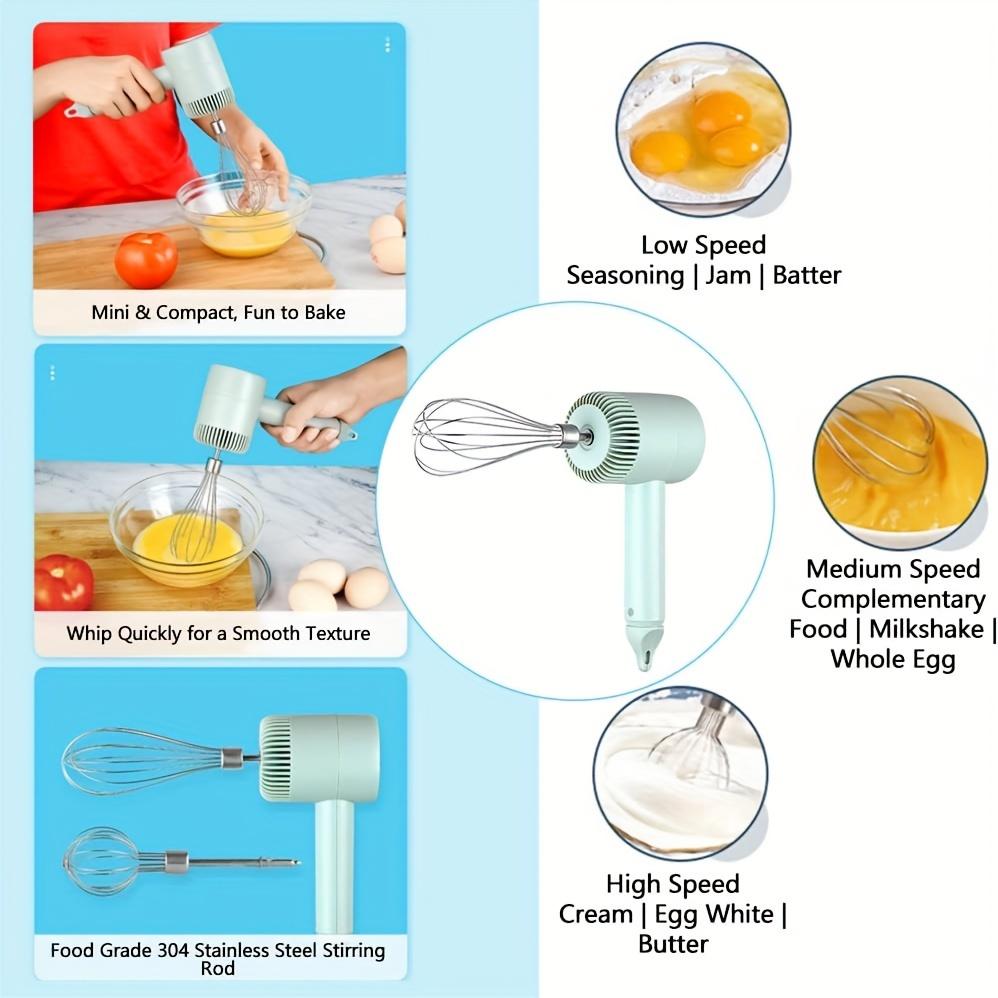 Mini & Compact, Fun to Bake

Whip Quickly for a Smooth Texture

Food Grade 304 Stainless Steel Stirring Rod

Low Speed
Seasoning | Jam | Batter

Medium Speed
Complementary Food | Milkshake | Whole Egg

High Speed
Cream | Egg White | Butter