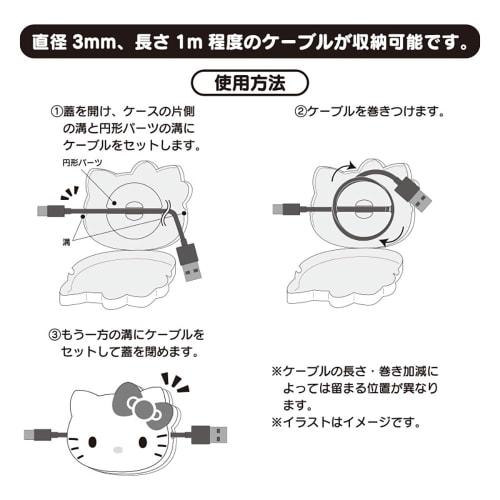 直径 3mm、長さ 1m 程度のケーブルが収納可能です。

使用方法

①蓋を開け、ケースの片側の溝と円形パーツの溝にケーブルをセットします。

円形パーツ

溝

②ケーブルを巻きつけます。

③もう一方の溝にケーブルをセットして蓋を閉めます。

※ケーブルの長さ・巻き加減によっては留まる位置が異なります。
※イラストはイメージです。