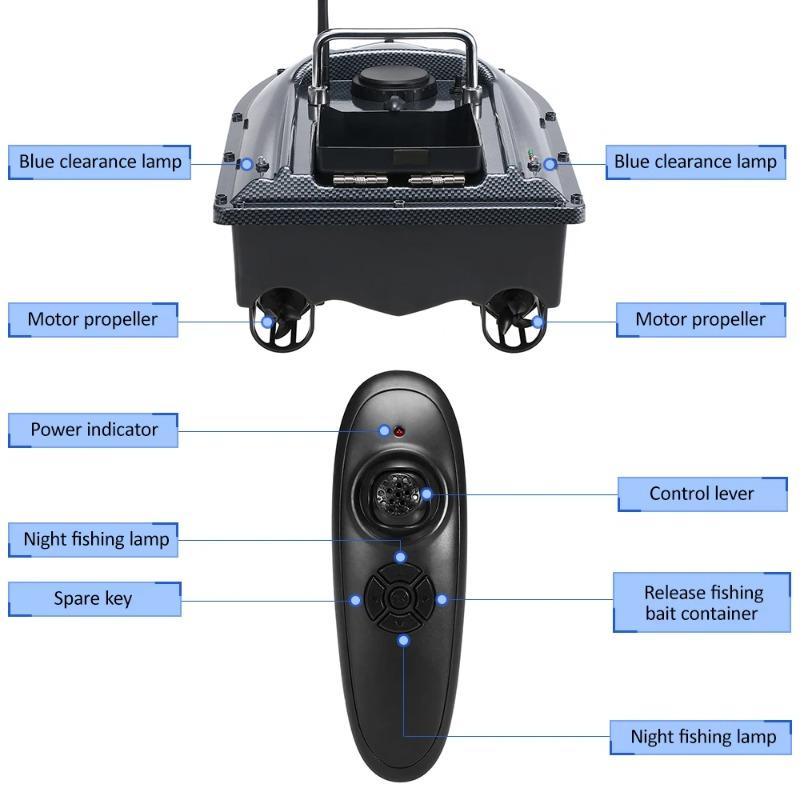 Blue clearance lamp

Blue clearance lamp

Motor propeller

Motor propeller

Power indicator

Control lever

Night fishing lamp

Spare key

Release fishing bait container

Night fishing lamp