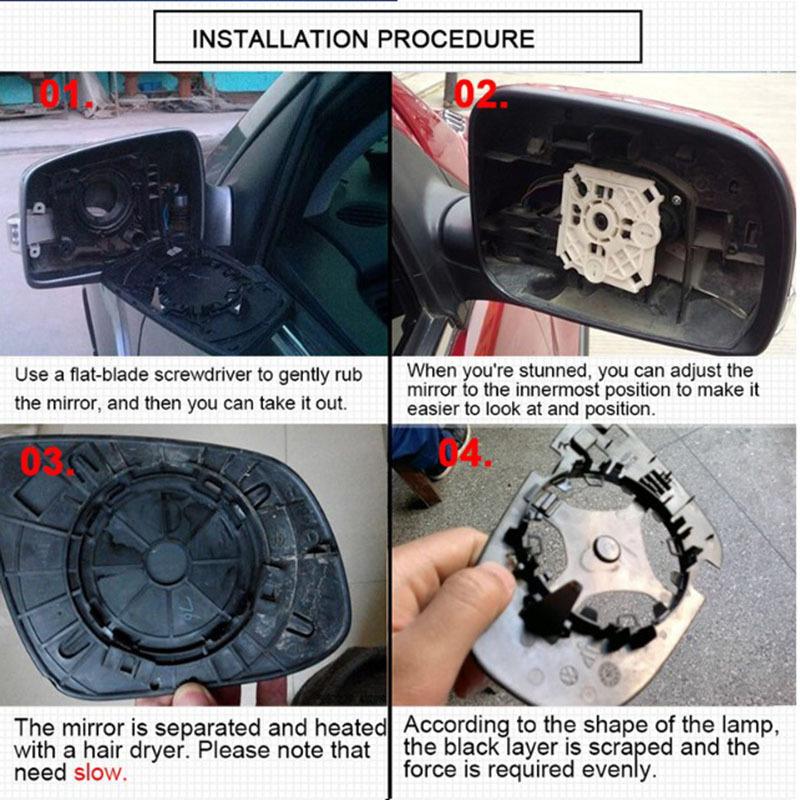 INSTALLATION PROCEDURE

01.

Use a flat-blade screwdriver to gently rub the mirror, and then you can take it out.

02.

When you're stunned, you can adjust the mirror to the innermost position to make it easier to look at and position.

03.

The mirror is separated and heated with a hair dryer. Please note that need slow.

04.

According to the shape of the lamp, the black layer is scraped and the force is required evenly.