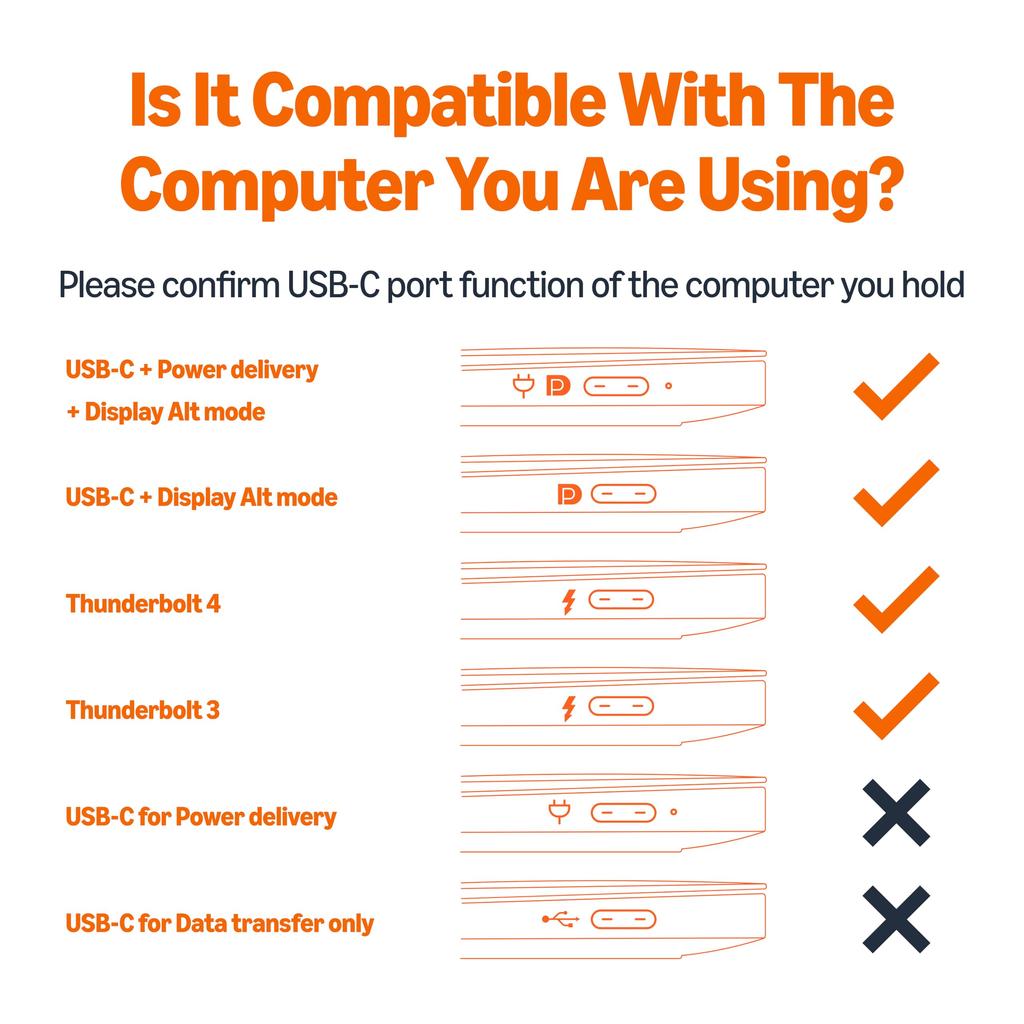 Is It Compatible With The Computer You Are Using?

Please confirm USB-C port function of the computer you hold

USB-C + Power delivery + Display Alt mode

USB-C + Display Alt mode

Thunderbolt 4

Thunderbolt 3

USB-C for Power delivery

USB-C for Data transfer only