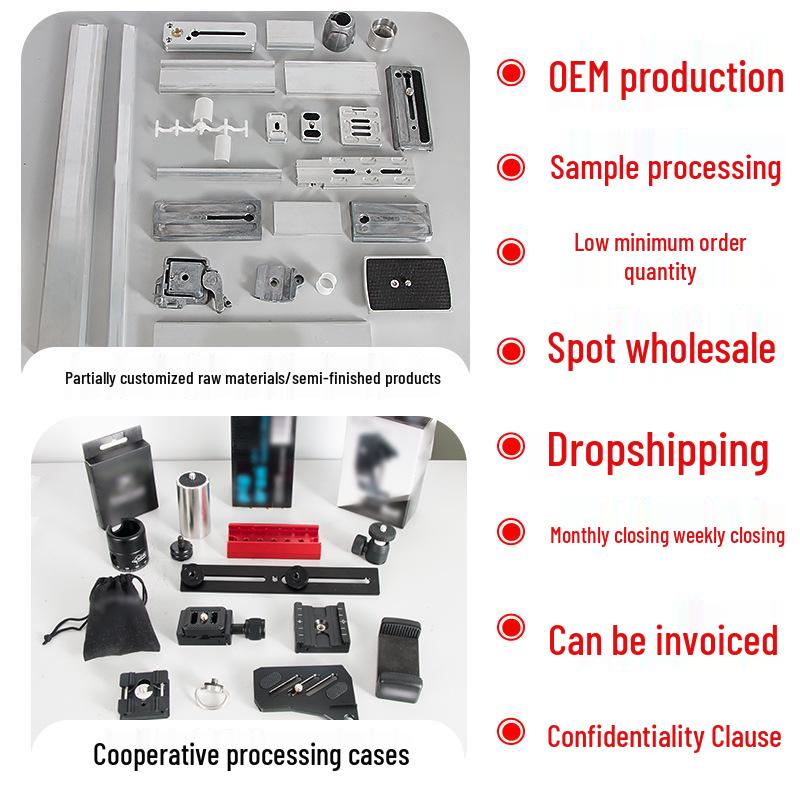 Partially customized raw materials/semi-finished products

Cooperative processing cases

OEM production

Sample processing

Low minimum order quantity

Spot wholesale

Dropshipping

Monthly closing weekly closing

Can be invoiced

Confidentiality Clause