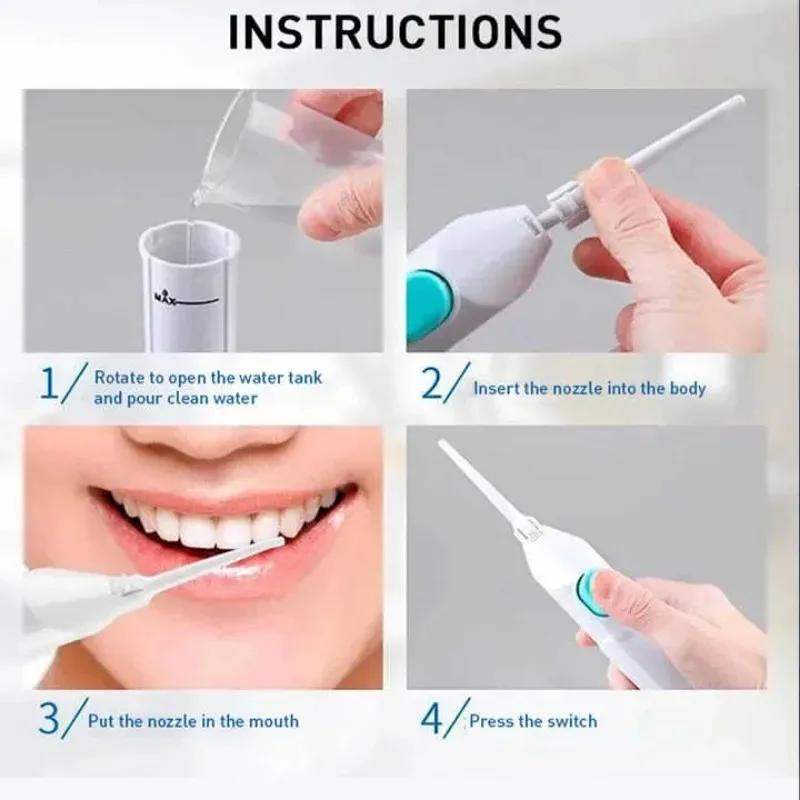 INSTRUCTIONS

MAX

1/ Rotate to open the water tank and pour clean water

2/ Insert the nozzle into the body

3/ Put the nozzle in the mouth

4/ Press the switch