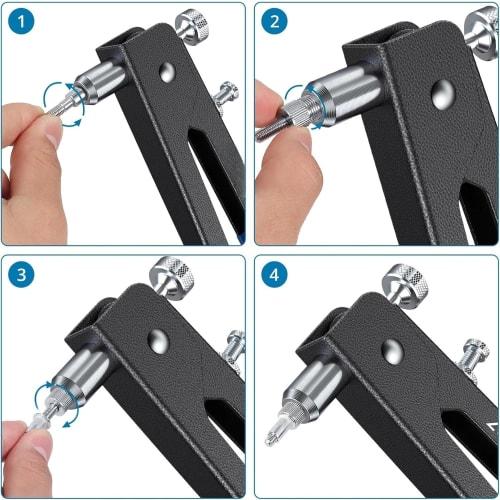 1

2

3

4