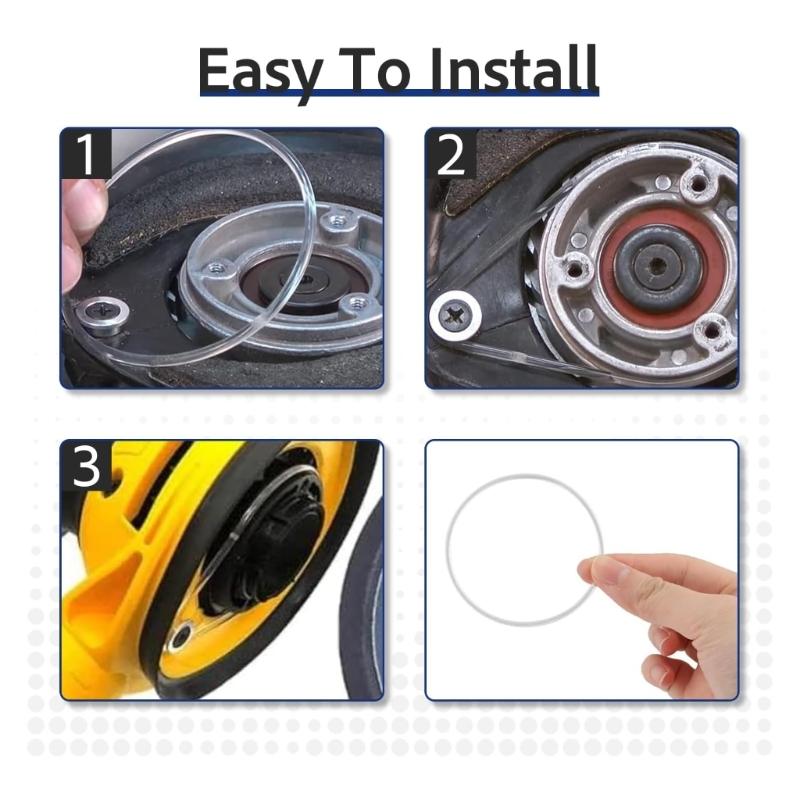 Easy To Install

1

2

3