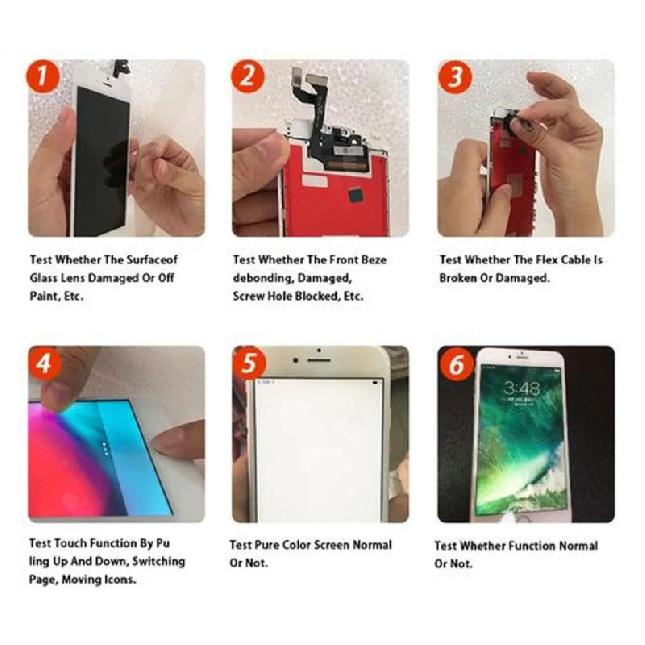 1

Test Whether The Surfaceof Glass Lens Damaged Or Off Paint, Etc.

2

Test Whether The Front Beze debonding, Damaged, Screw Hole Blocked, Etc.

3

Test Whether The Flex Cable Is Broken Or Damaged.

4

Test Touch Function By Pu ling Up And Down, Switching Page, Moving Icons.

5

Test Pure Color Screen Normal Or Not.

6

3:48

Test Whether Function Normal Or Not.