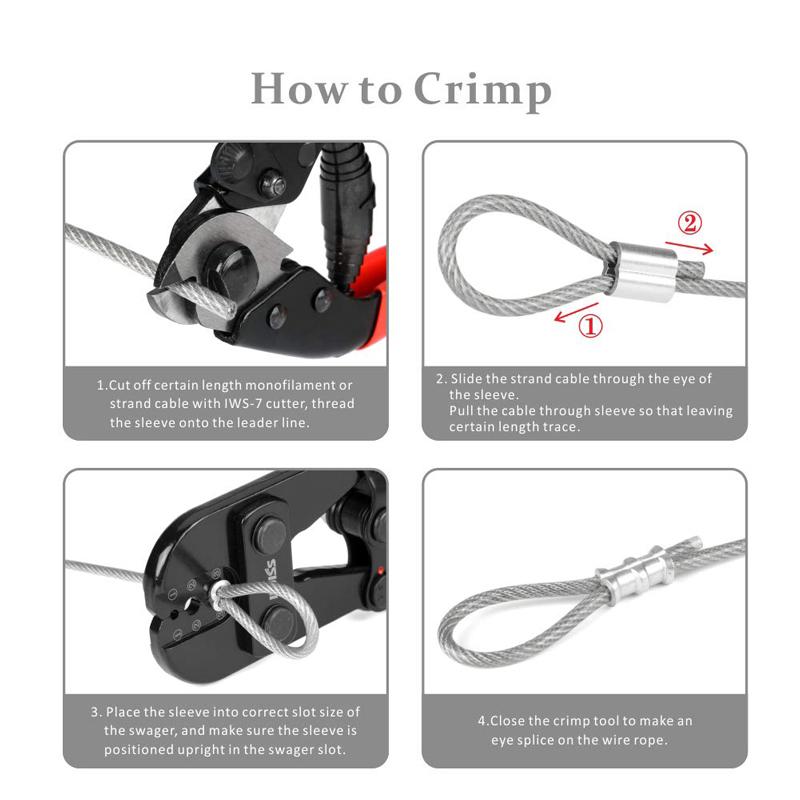 How to Crimp

1.Cut off certain length monofilament or strand cable with IWS-7 cutter, thread the sleeve onto the leader line.

②

①

2. Slide the strand cable through the eye of the sleeve.
Pull the cable through sleeve so that leaving certain length trace.

IWISS

3. Place the sleeve into correct slot size of the swager, and make sure the sleeve is positioned upright in the swager slot.

4.Close the crimp tool to make an eye splice on the wire rope.