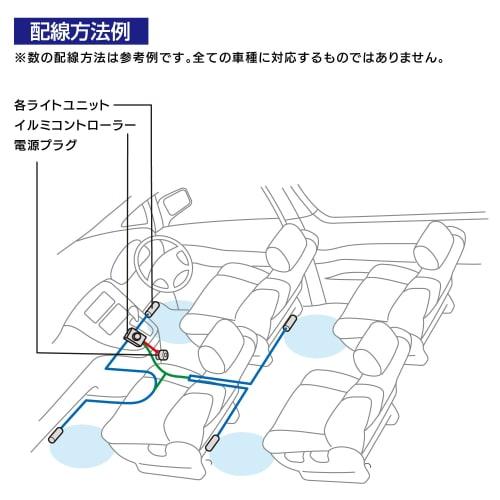 配線方法例

※数の配線方法は参考例です。全ての車種に対応するものではありません。

各ライトユニット
イルミコントローラー
電源プラグ