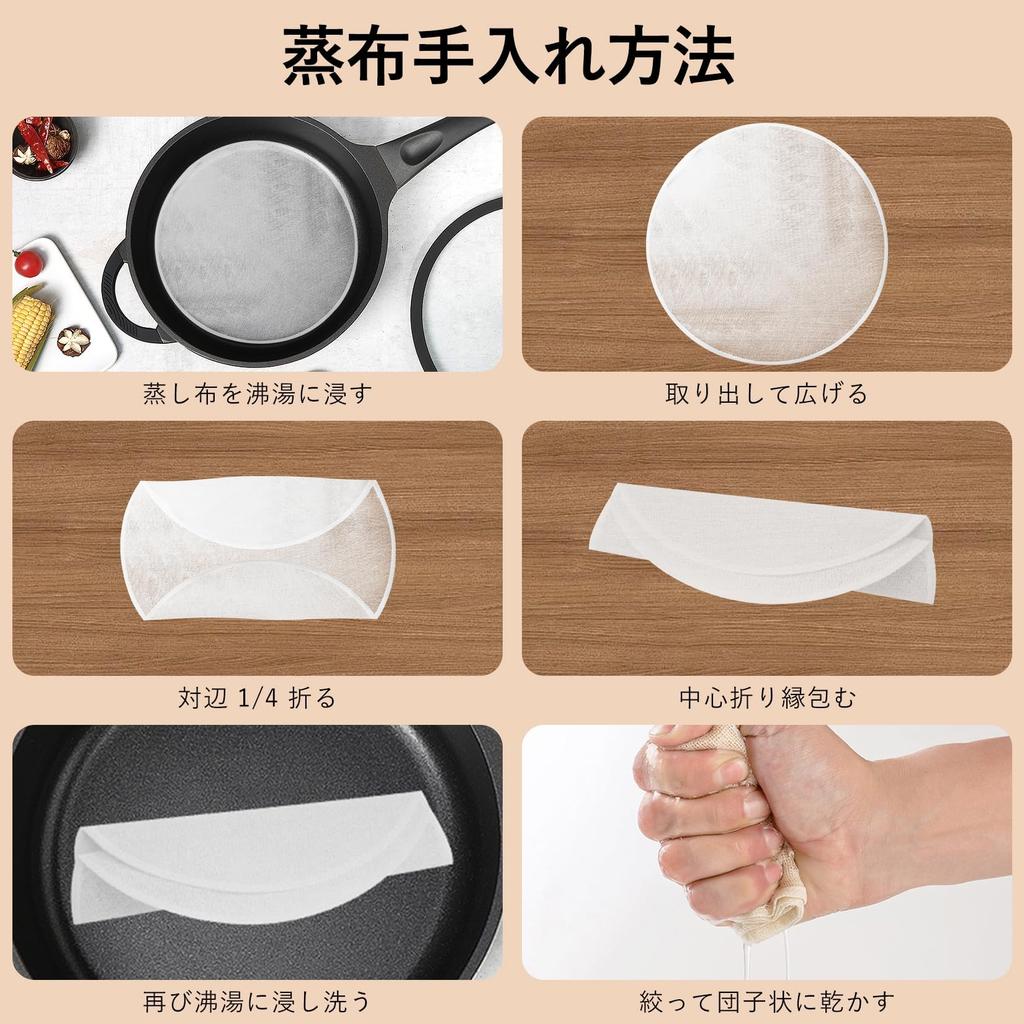 蒸布手入れ方法

蒸し布を沸湯に浸す

取り出して広げる

対辺 1/4 折る

中心折り縁包む

再び沸湯に浸し洗う

絞って団子状に乾かす