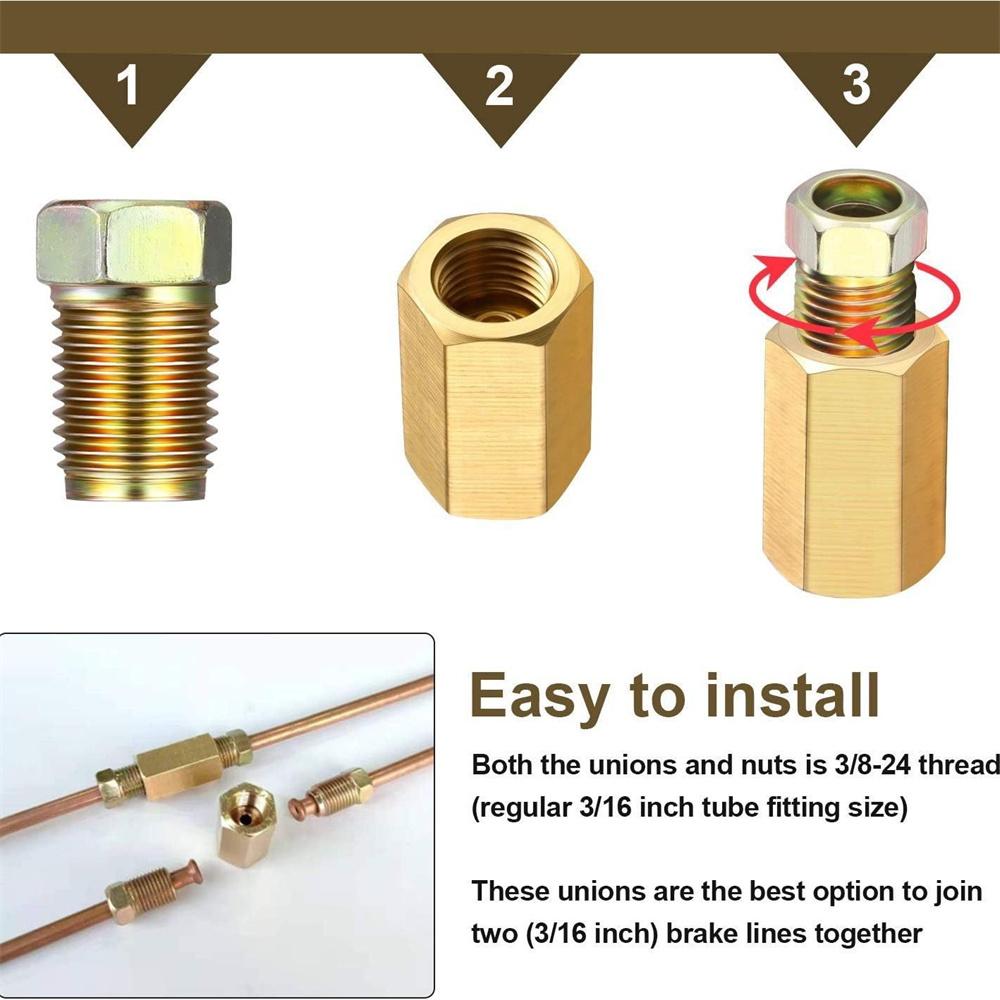 1

2

3

Easy to install

Both the unions and nuts is 3/8-24 thread (regular 3/16 inch tube fitting size)

These unions are the best option to join two (3/16 inch) brake lines together