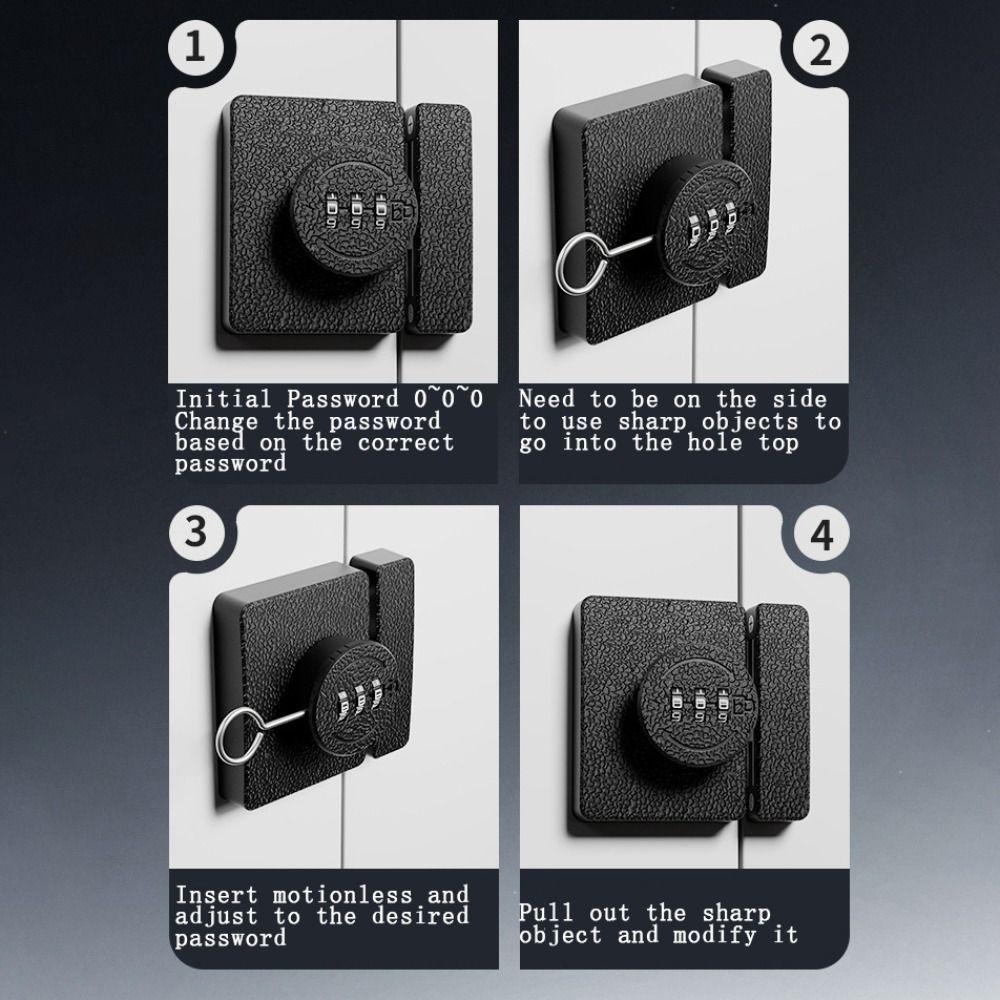 1

Initial Password 0~0~0
Change the password based on the correct password

2

Need to be on the side to use sharp objects to go into the hole top

3

Insert motionless and adjust to the desired password

4

Pull out the sharp object and modify it