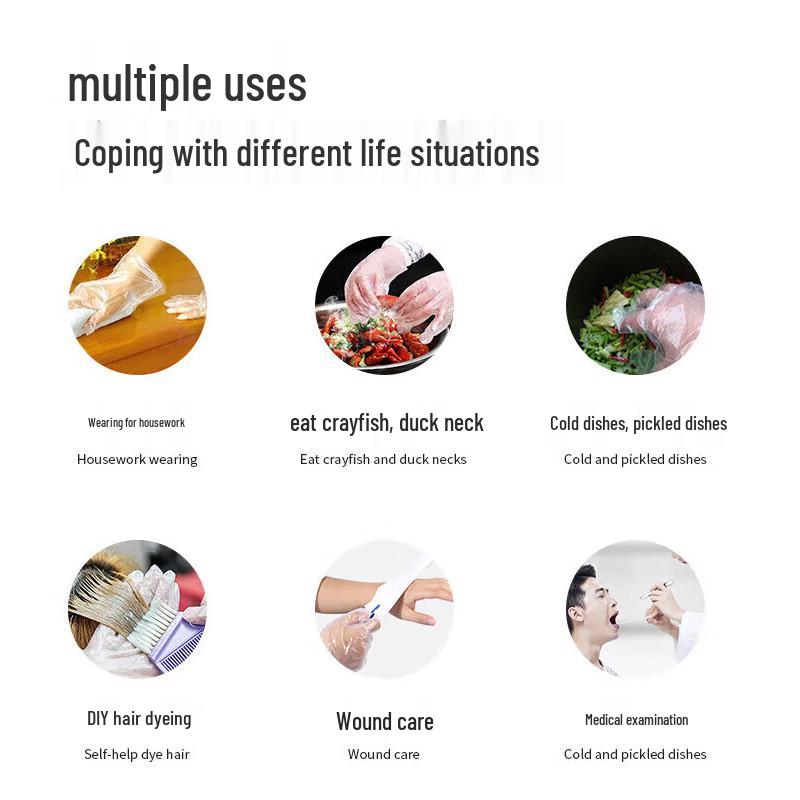 multiple uses

Coping with different life situations

Wearing for housework

Housework wearing

eat crayfish, duck neck

Eat crayfish and duck necks

Cold dishes, pickled dishes

Cold and pickled dishes

DIY hair dyeing

Self-help dye hair

Wound care

Wound care

Medical examination

Cold and pickled dishes