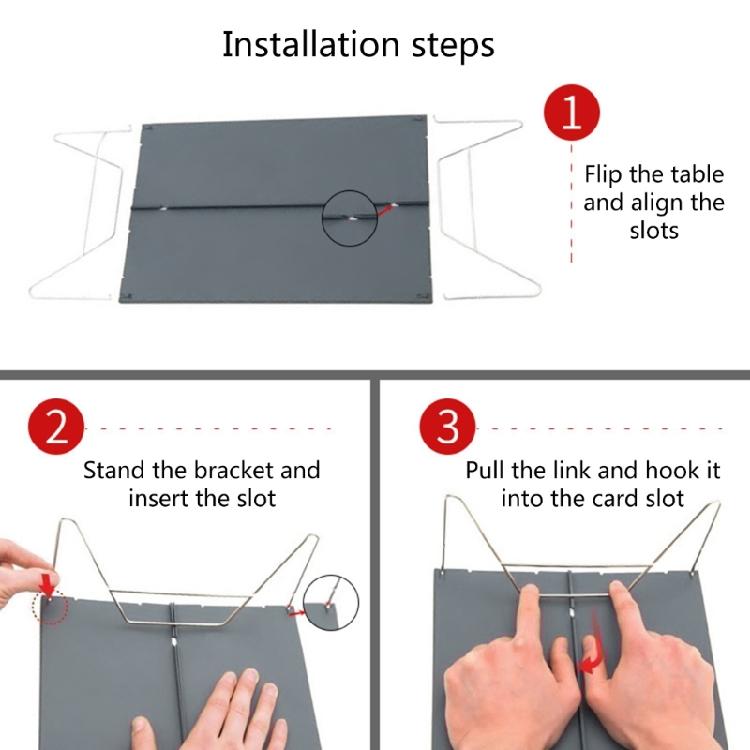 Installation steps

1

Flip the table and align the slots

2

Stand the bracket and insert the slot

3

Pull the link and hook it into the card slot