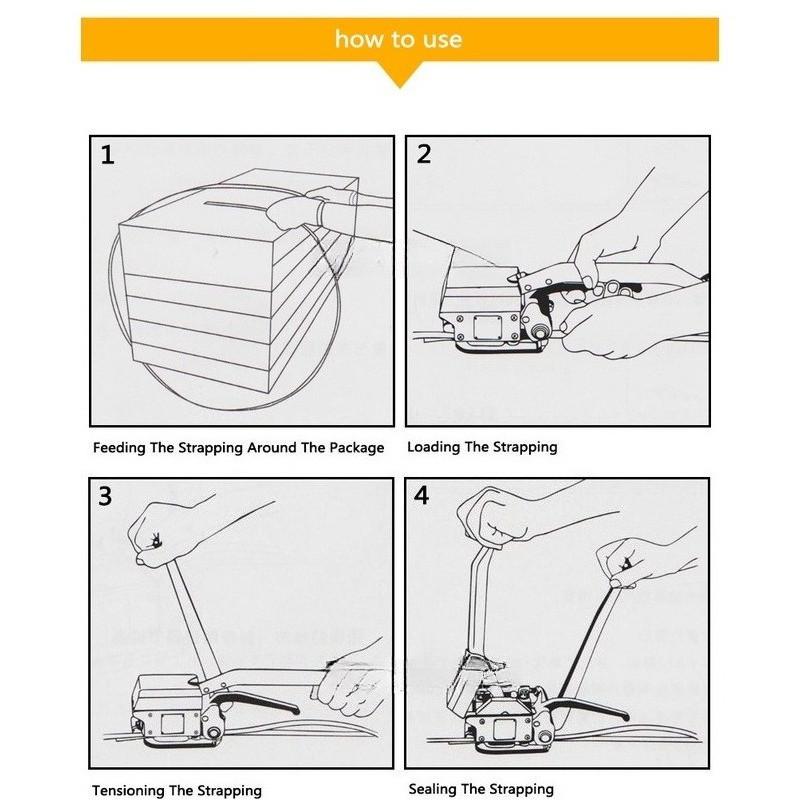 how to use

1

Feeding The Strapping Around The Package

2

Loading The Strapping

3

Tensioning The Strapping

4

Sealing The Strapping