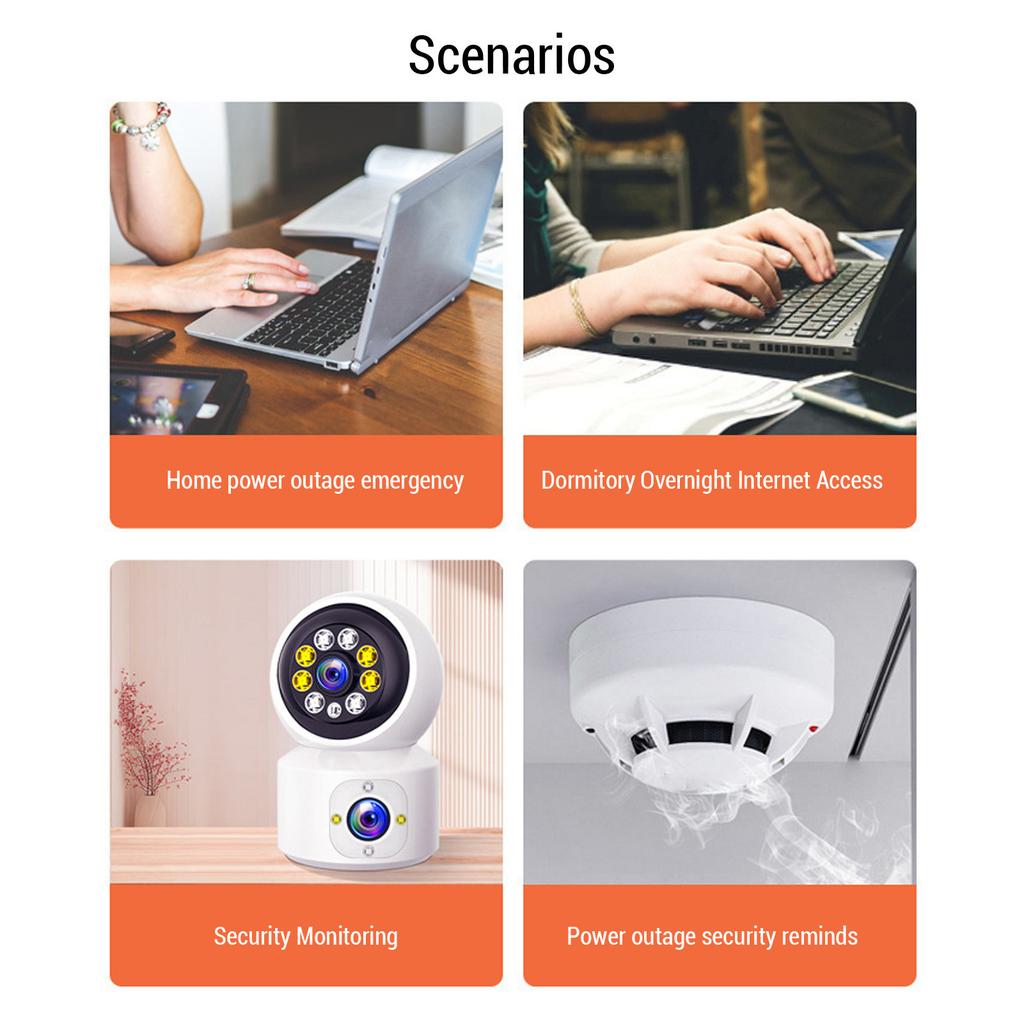 Scenarios

Home power outage emergency

Dormitory Overnight Internet Access

Security Monitoring

Power outage security reminds