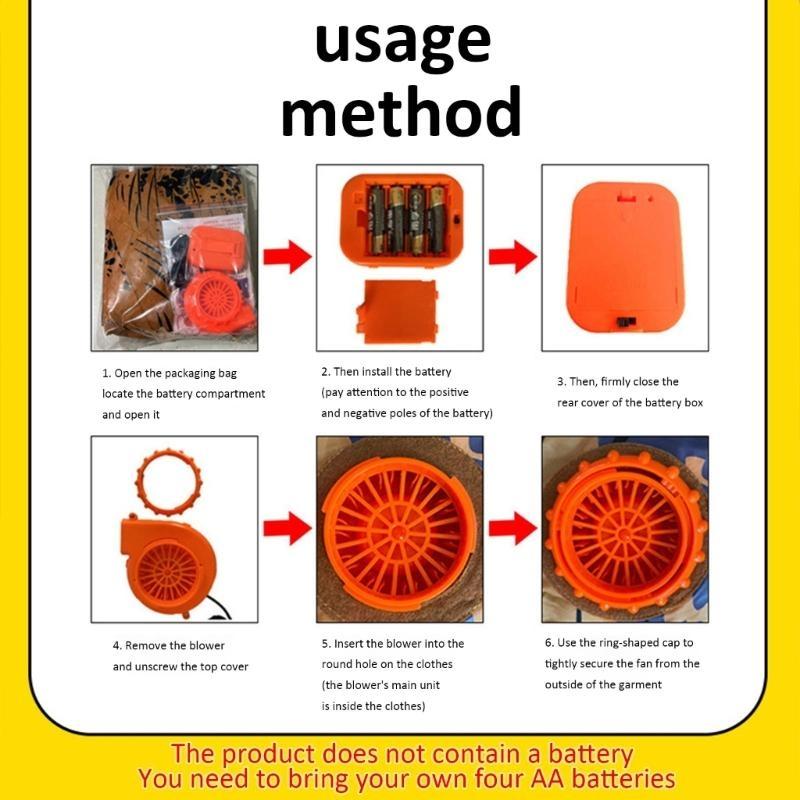 usage method

1. Open the packaging bag locate the battery compartment and open it

2. Then install the battery (pay attention to the positive and negative poles of the battery)

3. Then, firmly close the rear cover of the battery box

4. Remove the blower and unscrew the top cover

5. Insert the blower into the round hole on the clothes (the blower's main unit is inside the clothes)

6. Use the ring-shaped cap to tightly secure the fan from the outside of the garment

The product does not contain a battery
You need to bring your own four AA batteries