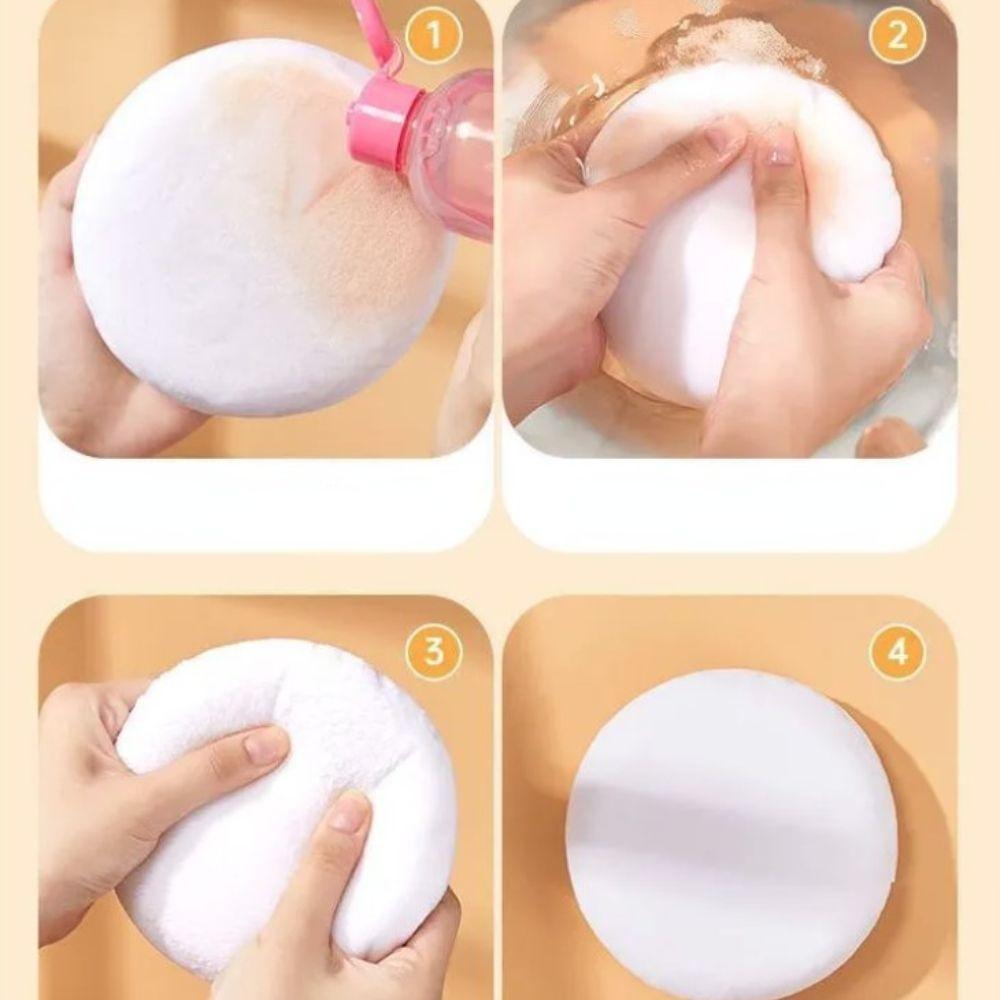 1

2

3

4