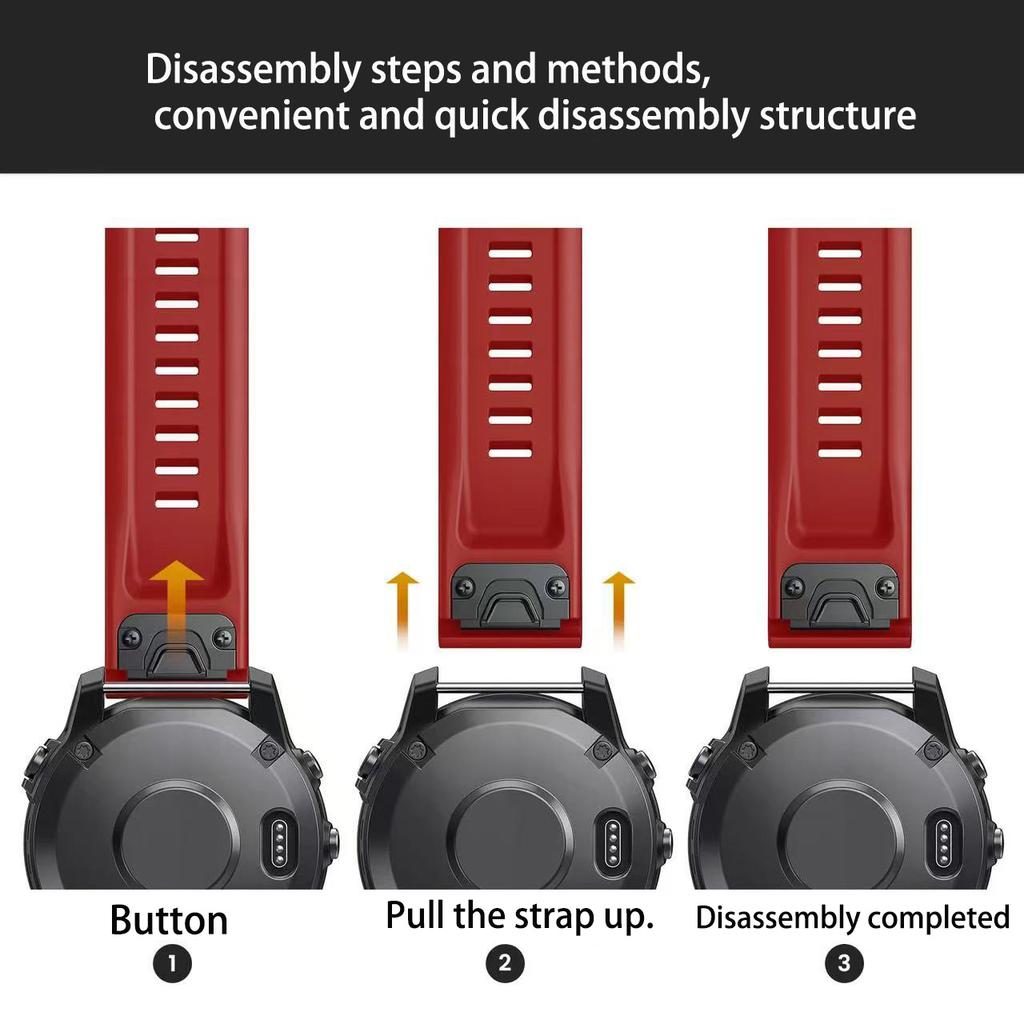 Disassembly steps and methods,
convenient and quick disassembly structure

Button
1

Pull the strap up.
2

Disassembly completed
3