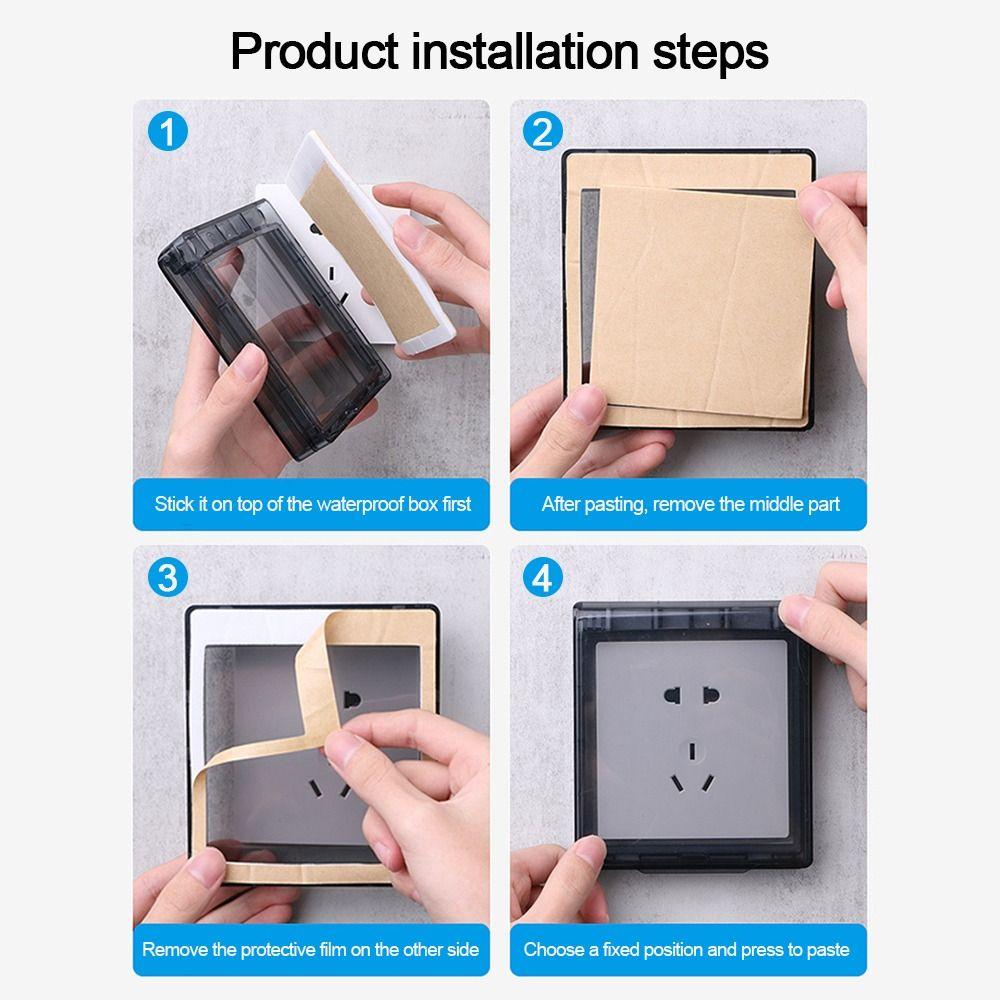 Product installation steps

1

Stick it on top of the waterproof box first

2

After pasting, remove the middle part

3

Remove the protective film on the other side

4

Choose a fixed position and press to paste