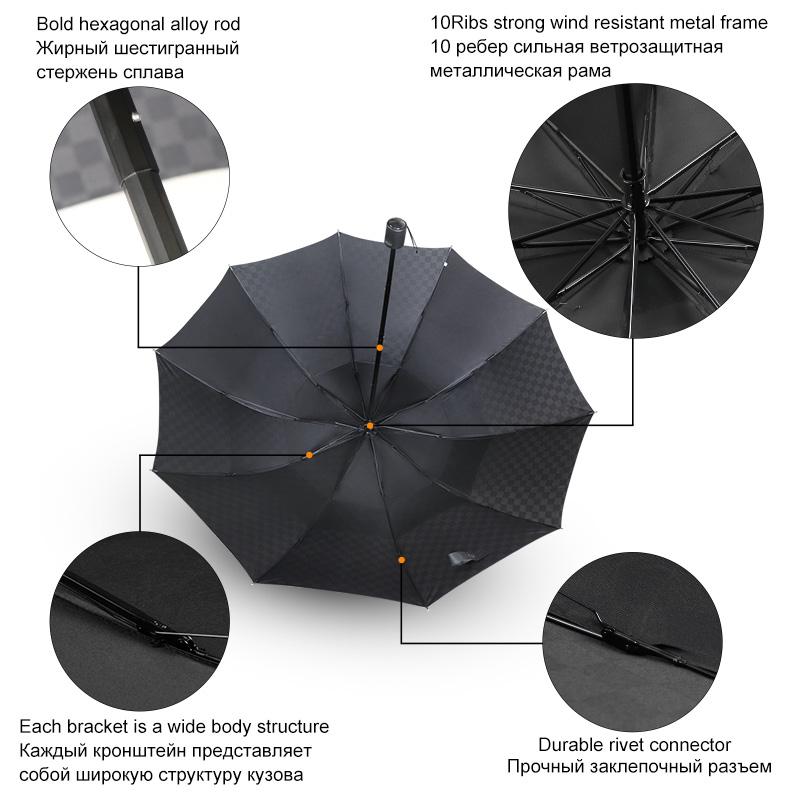 Bold hexagonal alloy rod
Жирный шестигранный стержень сплава

10Ribs strong wind resistant metal frame
10 ребер сильная ветрозащитная металлическая рама

Each bracket is a wide body structure
Каждый кронштейн представляет собой широкую структуру кузова

Durable rivet connector
Прочный заклепочный разъем