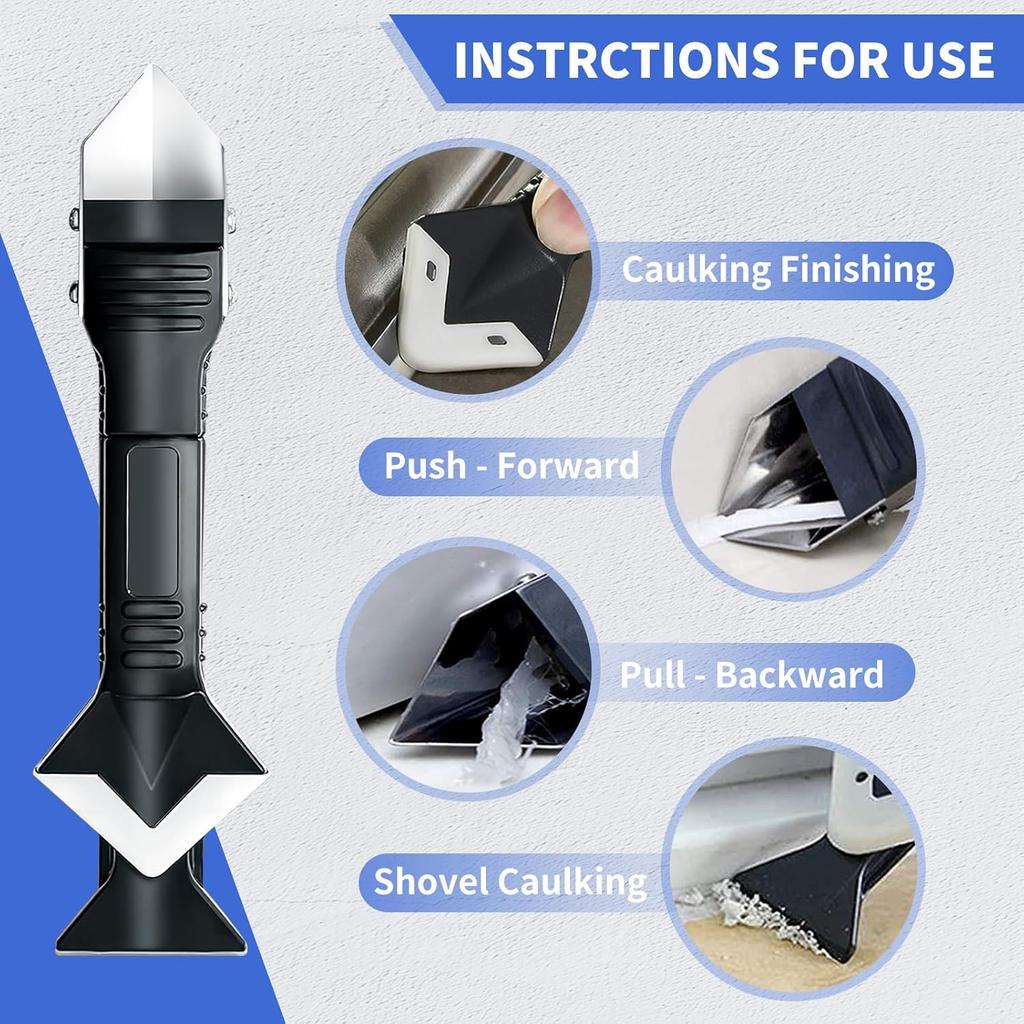 INSTRCTIONS FOR USE

Caulking Finishing

Push - Forward

Pull - Backward

Shovel Caulking