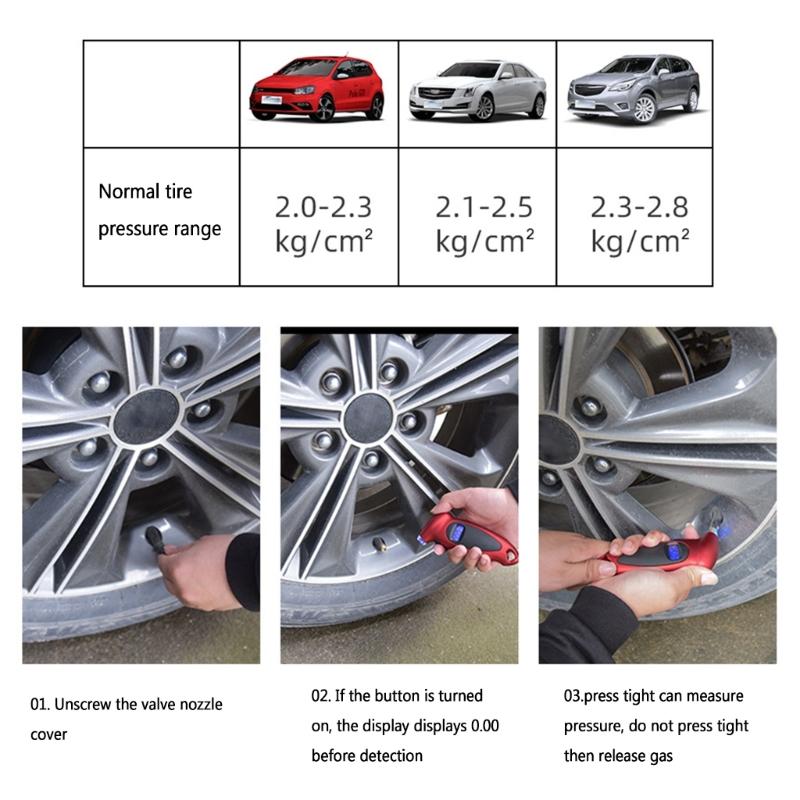 | | | | |
|---|---|---|---|
| Normal tire pressure range | 2.0-2.3 kg/cm² | 2.1-2.5 kg/cm² | 2.3-2.8 kg/cm² |

01. Unscrew the valve nozzle cover

02. If the button is turned on, the display displays 0.00 before detection

03.press tight can measure pressure, do not press tight then release gas