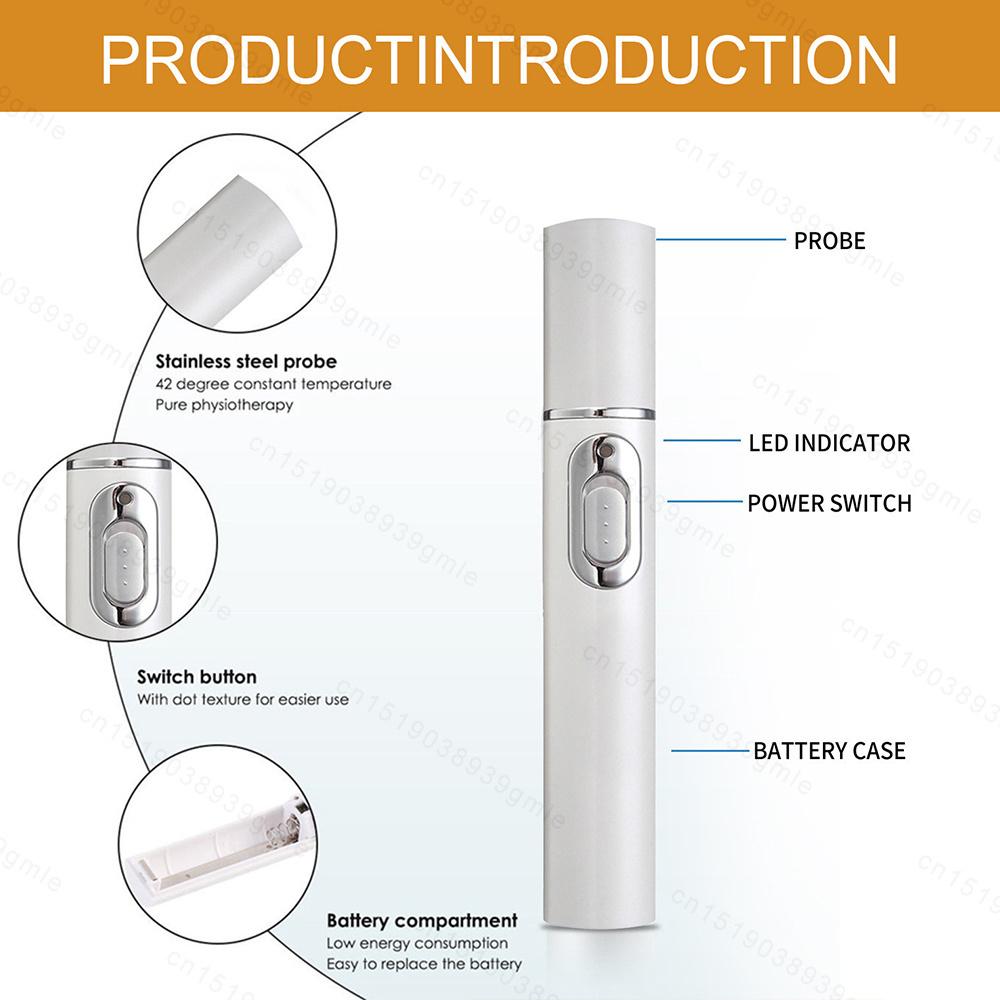 PRODUCTINTRODUCTION

Stainless steel probe
42 degree constant temperature
Pure physiotherapy

Switch button
With dot texture for easier use

Battery compartment
Low energy consumption
Easy to replace the battery

PROBE

LED INDICATOR

POWER SWITCH

BATTERY CASE

cn1519038939gmle