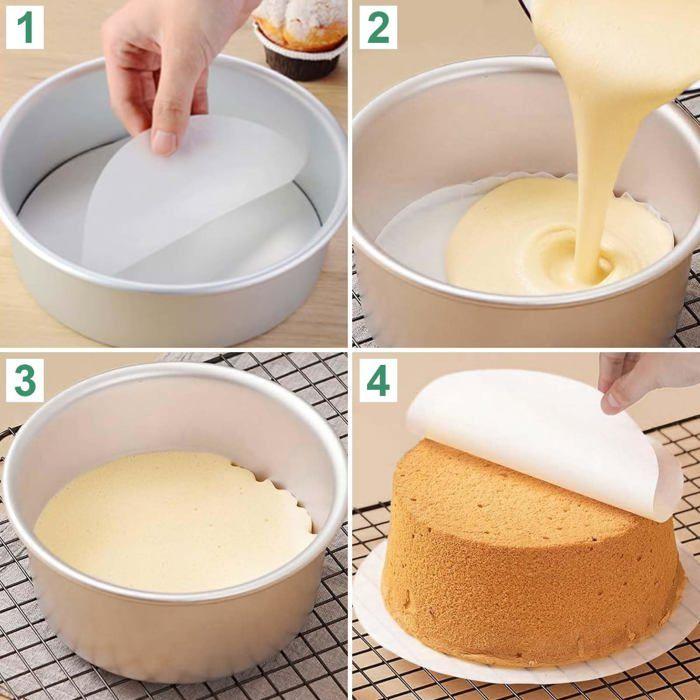 1

2

3

4