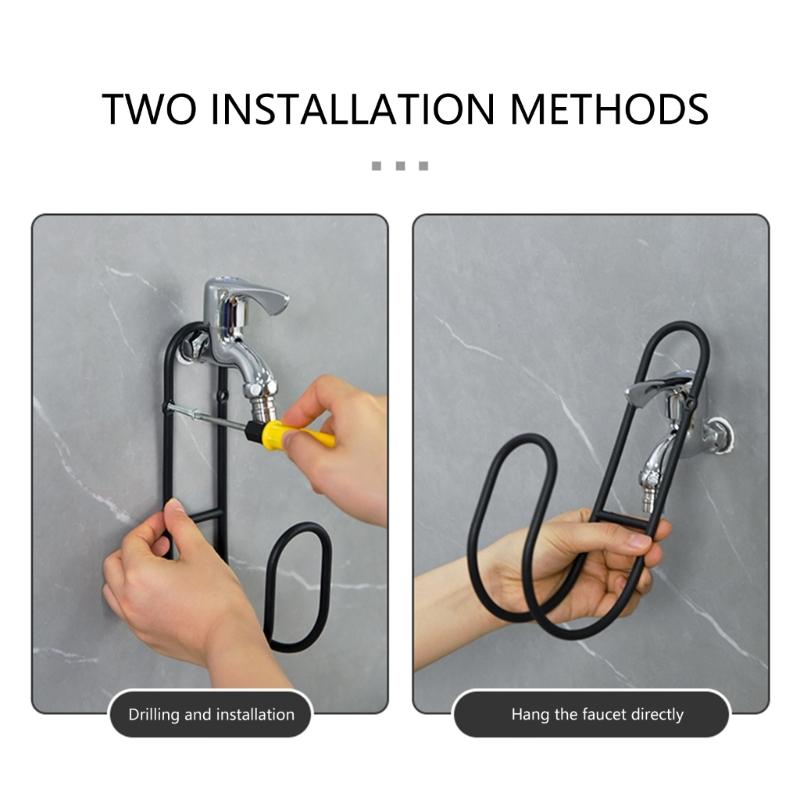 TWO INSTALLATION METHODS

Drilling and installation

Hang the faucet directly