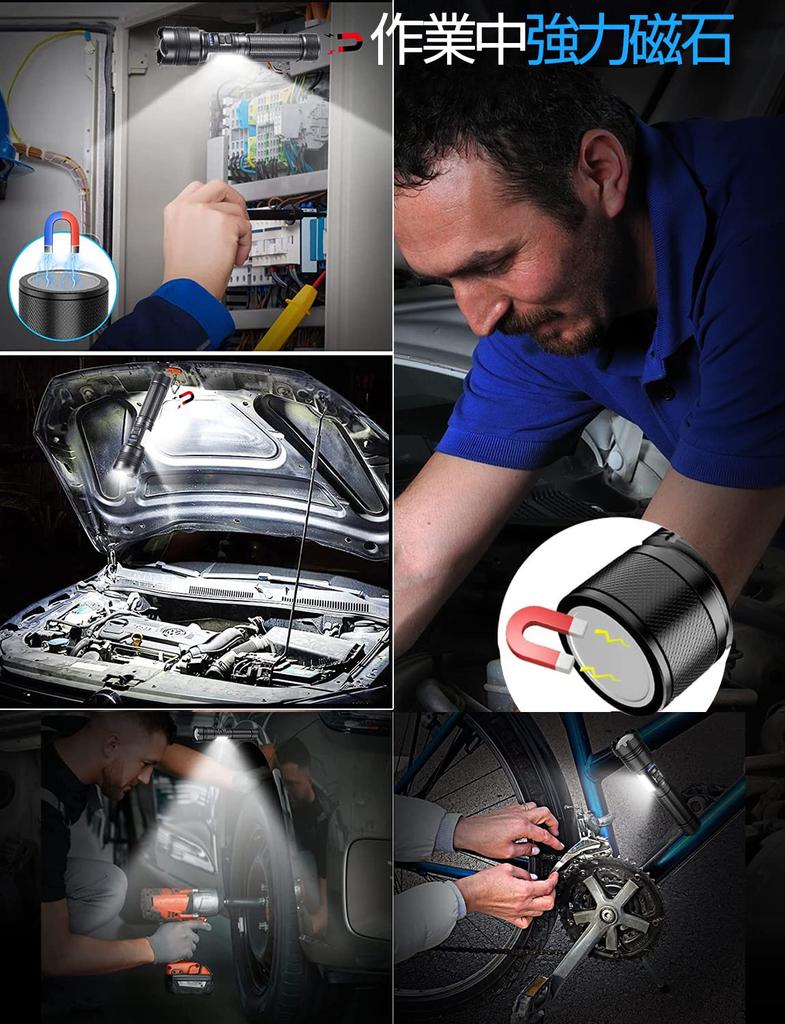 作業中強力磁石