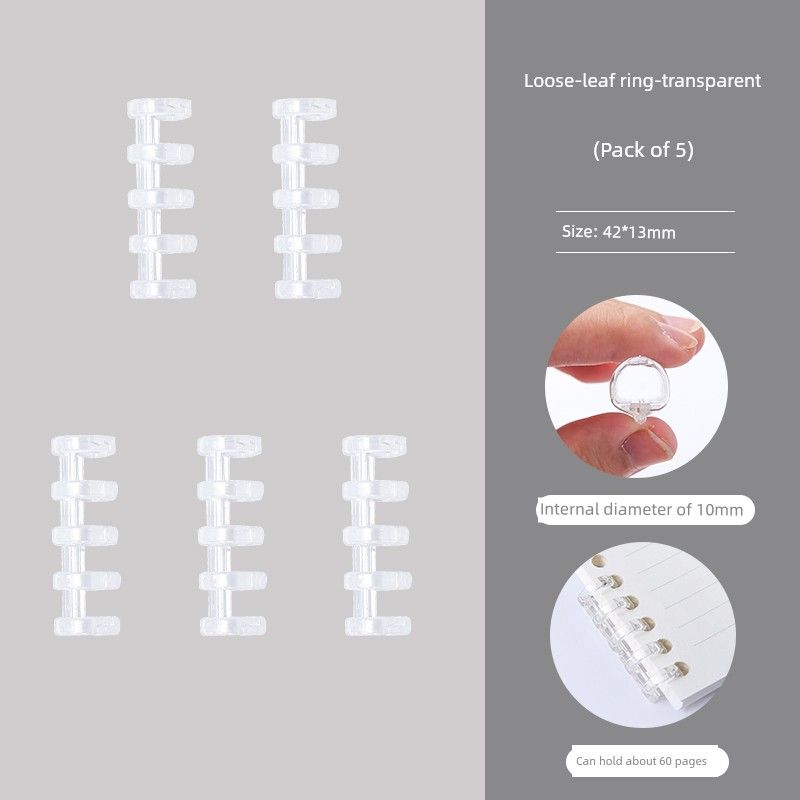 Loose-leaf ring-transparent

(Pack of 5)

Size: 42*13mm

Internal diameter of 10mm

Can hold about 60 pages